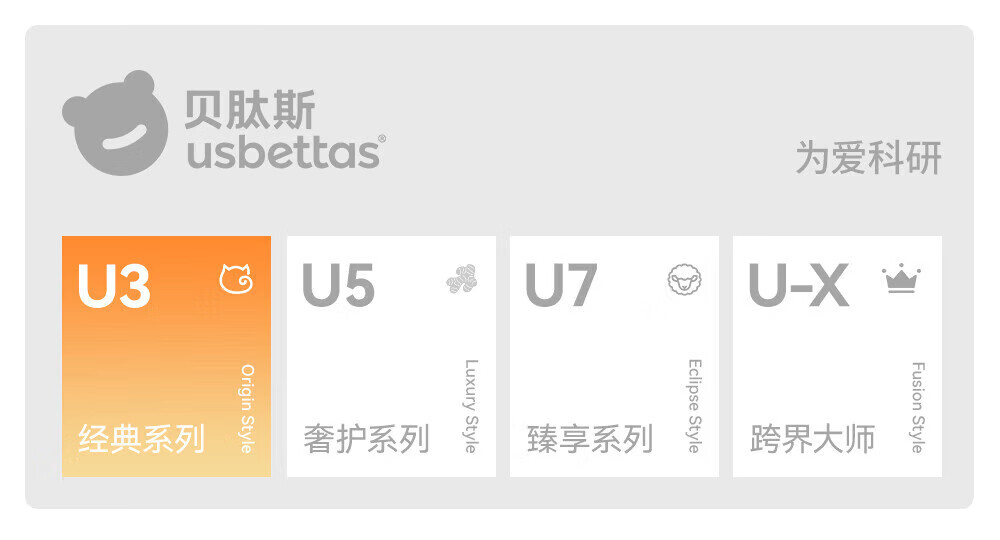 贝肽斯
usbettas®

为爱科研

U3
Origin Style
经典系列

U5
Luxury Style
奢护系列

U7
Eclipse Style
臻享系列

U-X
Fusion Style
跨界大师