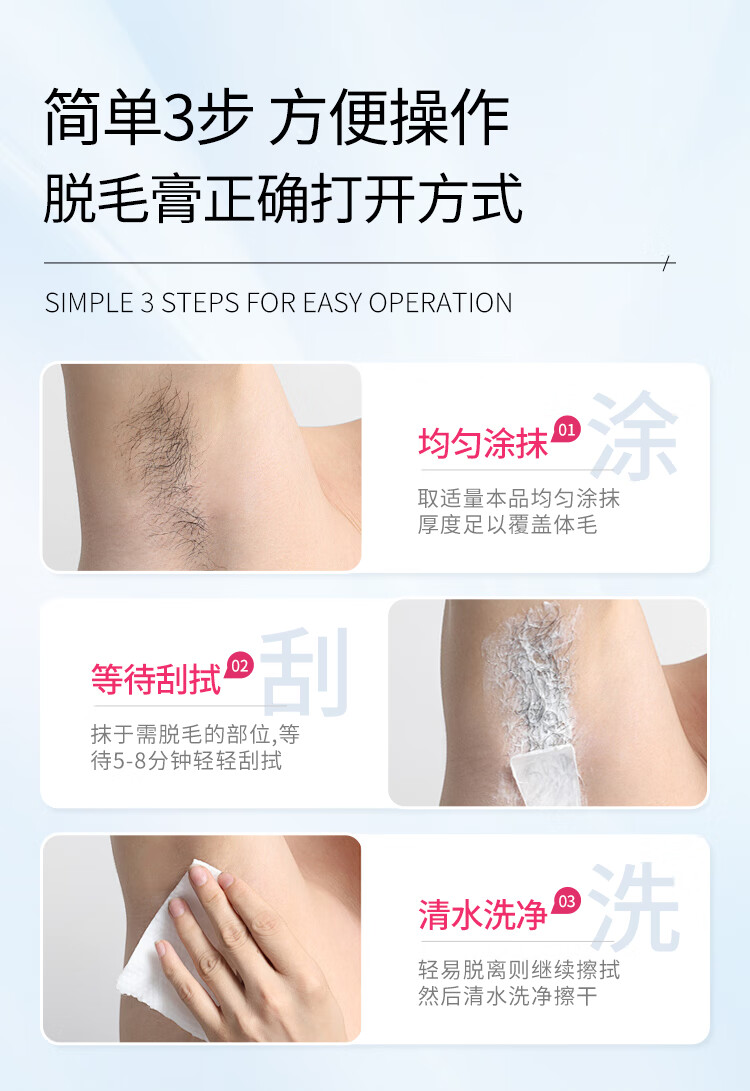 简单3步 方便操作
脱毛膏正确打开方式

SIMPLE 3 STEPS FOR EASY OPERATION

均匀涂抹 01 涂
取适量本品均匀涂抹
厚度足以覆盖体毛

等待刮拭 02 刮
抹于需脱毛的部位,等待5-8分钟轻轻刮拭

清水洗净 03 洗
轻易脱离则继续擦拭
然后清水洗净擦干