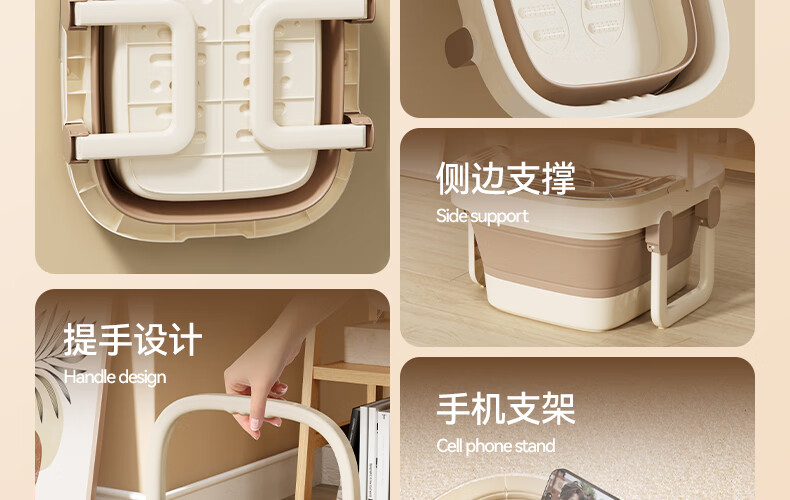 侧边支撑
Side support

提手设计
Handle design

手机支架
Cell phone stand