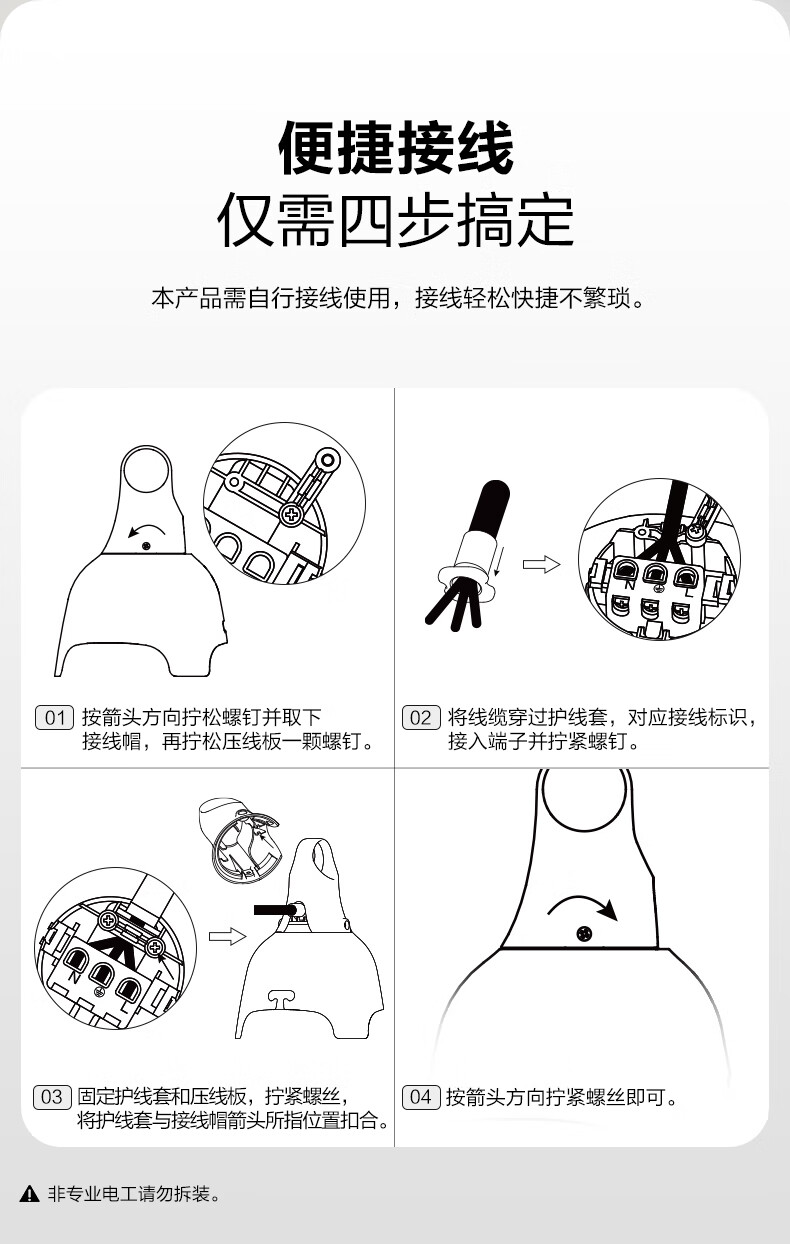 便捷接线
仅需四步搞定

本产品需自行接线使用，接线轻松快捷不繁琐。

N L

01 按箭头方向拧松螺钉并取下接线帽，再拧松压线板一颗螺钉。

02 将线缆穿过护线套，对应接线标识，接入端子并拧紧螺钉。

N L

03 固定护线套和压线板，拧紧螺丝，将护线套与接线帽箭头所指位置扣合。

04 按箭头方向拧紧螺丝即可。

非专业电工请勿拆装。