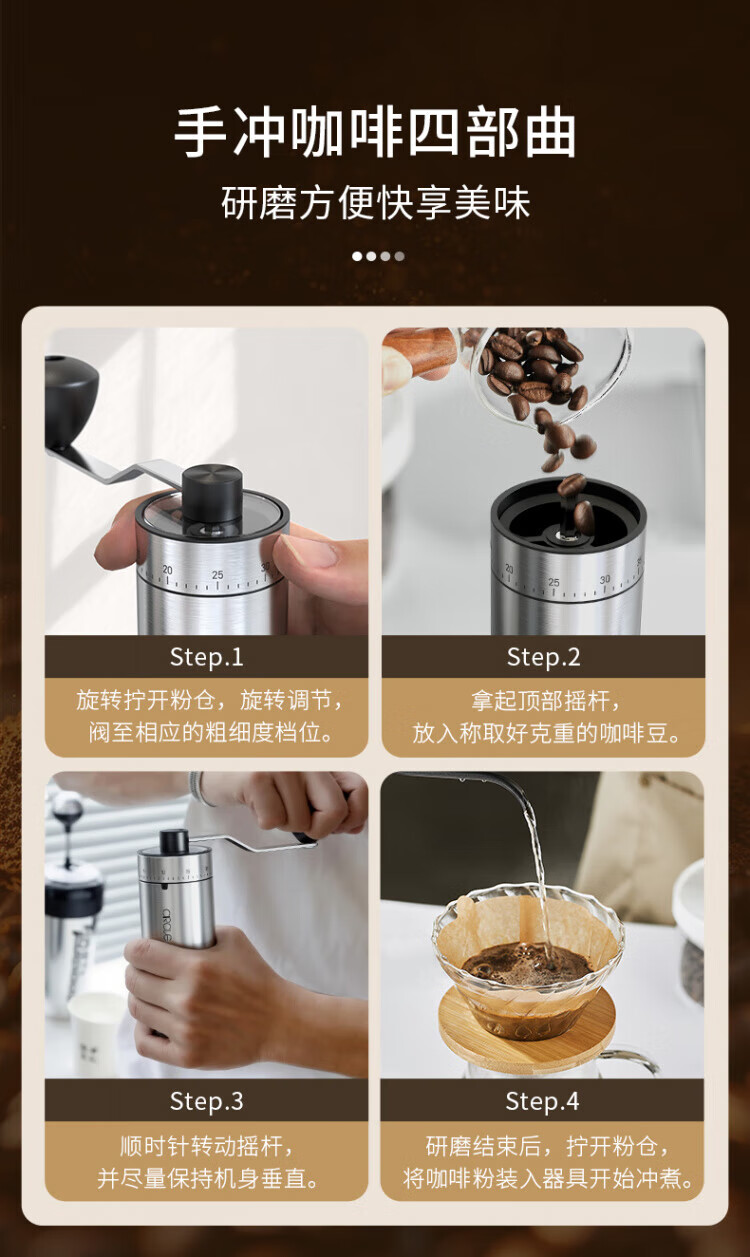 手冲咖啡四部曲

研磨方便快享美味

20 25 30

Step.1

旋转拧开粉仓，旋转调节，阀至相应的粗细度档位。

20 25 30

Step.2

拿起顶部摇杆，放入称取好克重的咖啡豆。

Step.3

顺时针转动摇杆，并尽量保持机身垂直。

Step.4

研磨结束后，拧开粉仓，将咖啡粉装入器具开始冲煮。