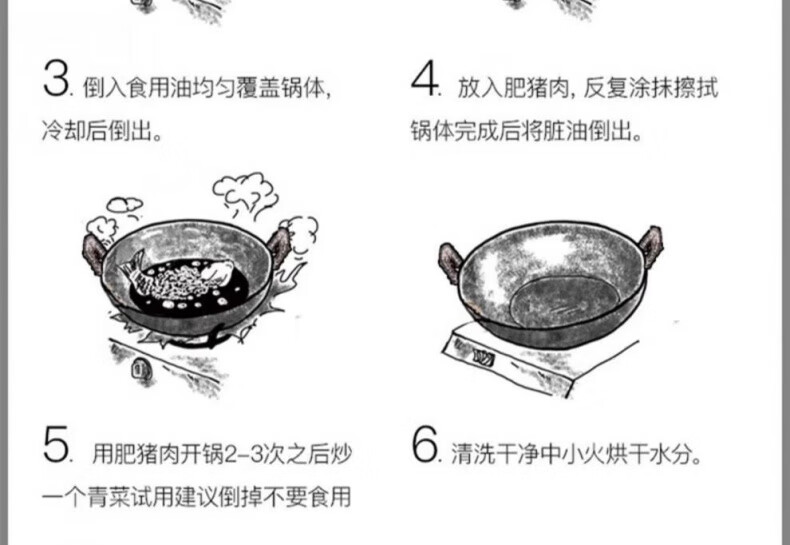 3. 倒入食用油均匀覆盖锅体，冷却后倒出。

4. 放入肥猪肉，反复涂抹擦拭锅体完成后将脏油倒出。

5. 用肥猪肉开锅2-3次之后炒一个青菜试用建议倒掉不要食用

6. 清洗干净中小火烘干水分。