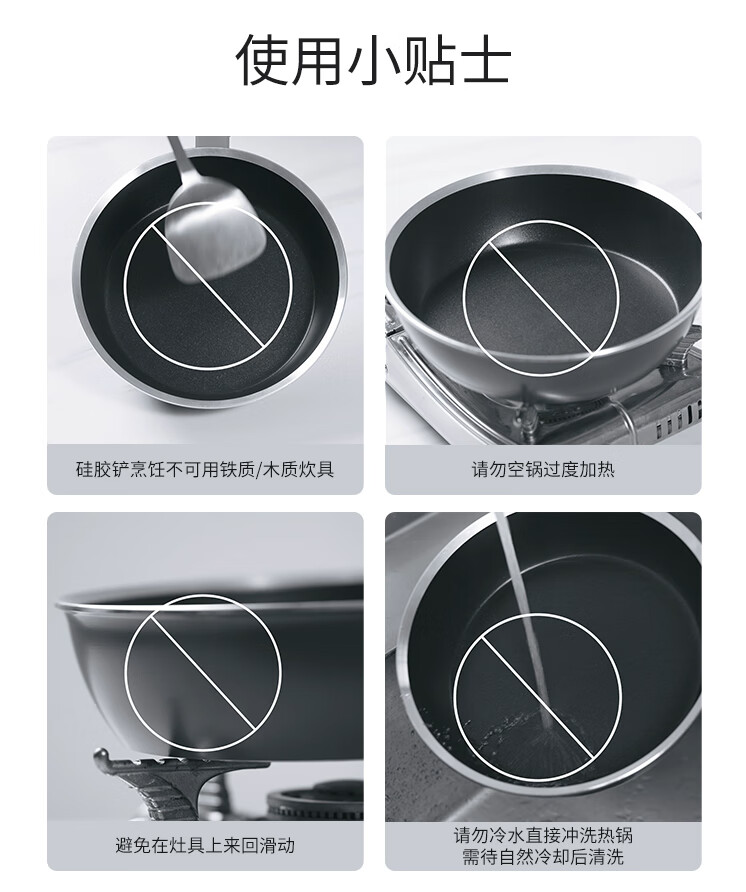 使用小贴士

硅胶铲烹饪不可用铁质/木质炊具

请勿空锅过度加热

避免在灶具上来回滑动

请勿冷水直接冲洗热锅
需待自然冷却后清洗