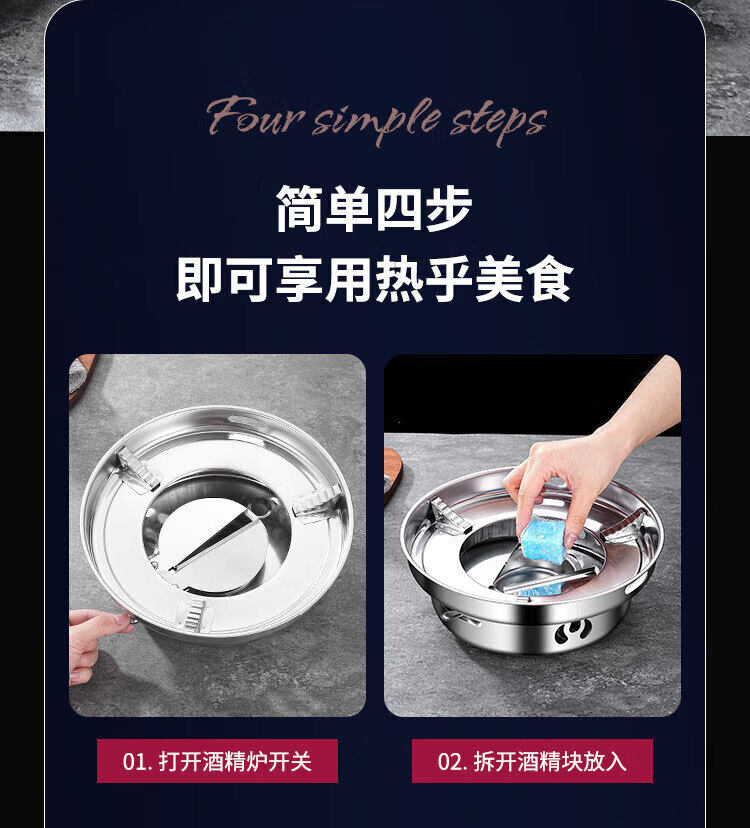 Four simple steps

简单四步
即可享用热乎美食

01. 打开酒精炉开关

02. 拆开酒精块放入