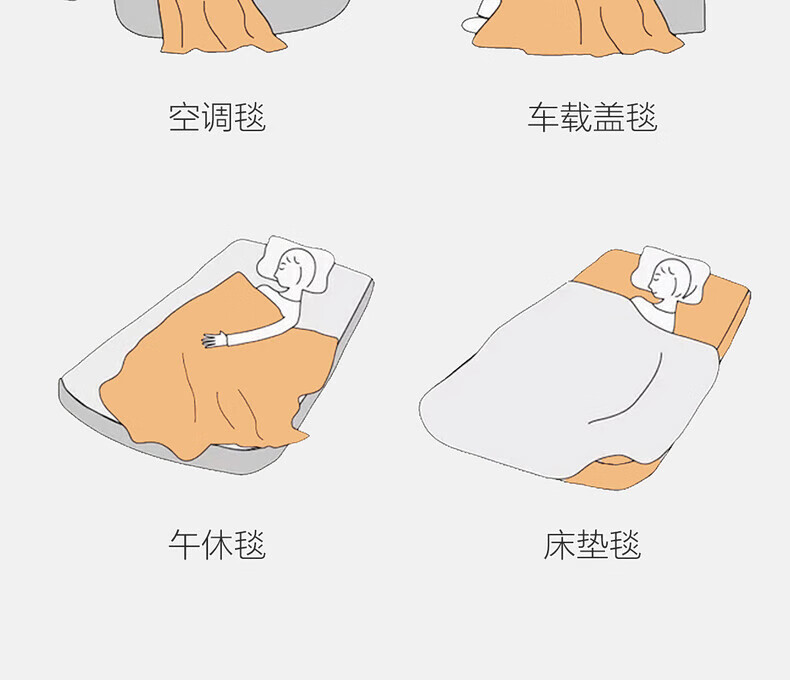 空调毯

车载盖毯

午休毯

床垫毯