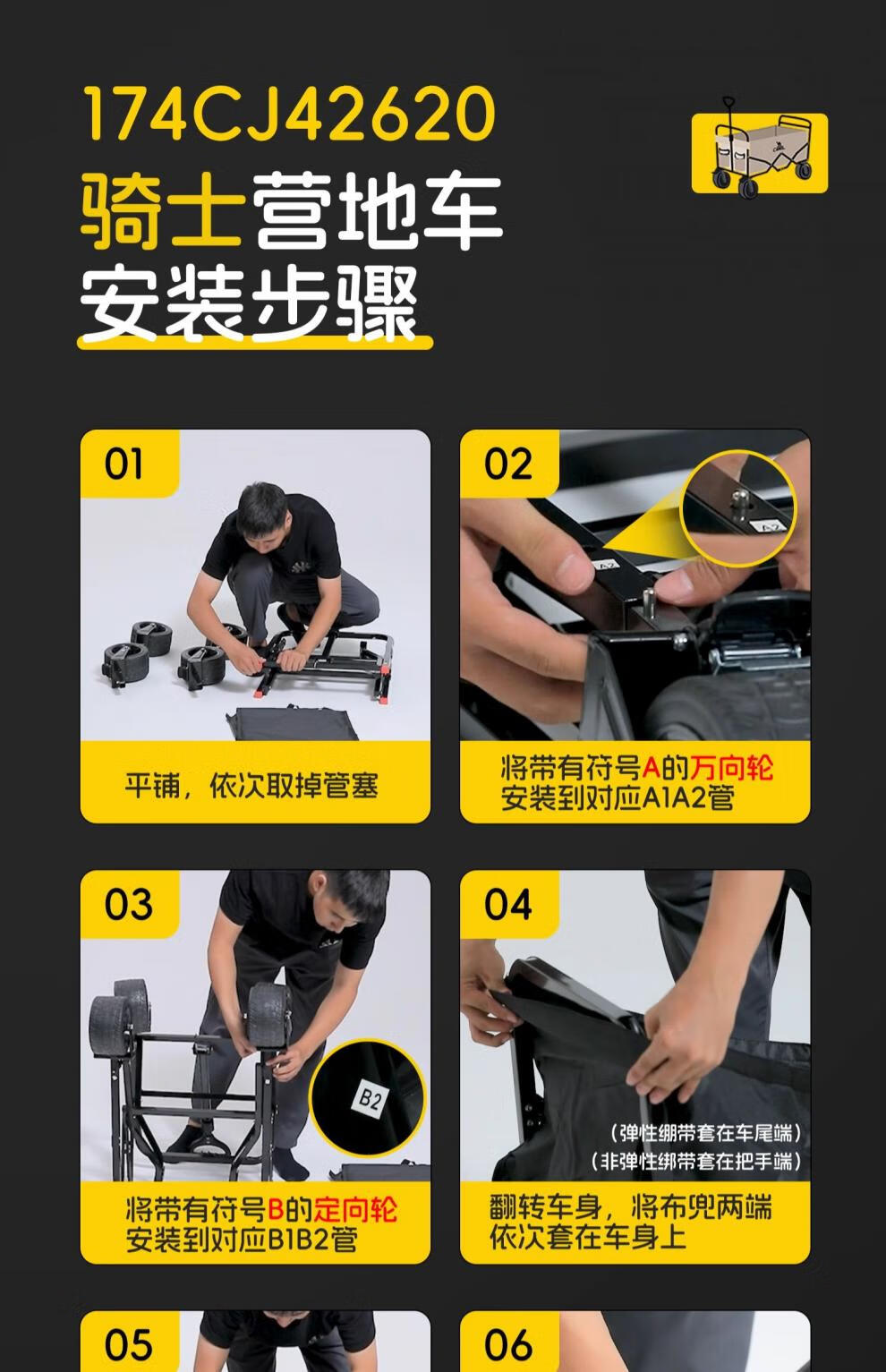 174CJ42620
骑士营地车
安装步骤

01
平铺，依次取掉管塞

02
A2
A2
将带有符号A的万向轮安装到对应A1A2管

03
B2
将带有符号B的定向轮安装到对应B1B2管

04
（弹性绑带套在车尾端）
（非弹性绑带套在把手端）
翻转车身，将布兜两端依次套在车身上

05

06