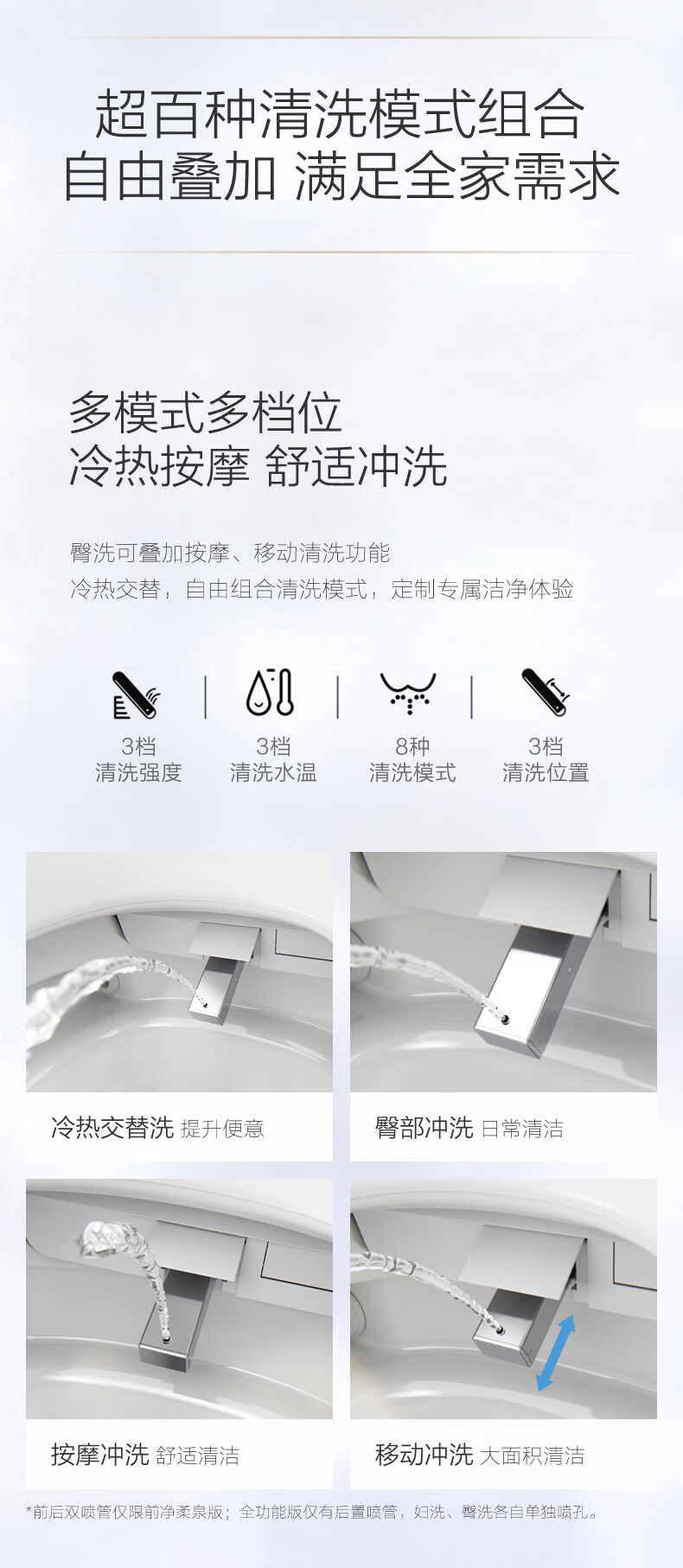 超百种清洗模式组合
自由叠加 满足全家需求

多模式多档位
冷热按摩 舒适冲洗

臀洗可叠加按摩、移动清洗功能
冷热交替，自由组合清洗模式，定制专属洁净体验

3档
清洗强度

3档
清洗水温

8种
清洗模式

3档
清洗位置

冷热交替洗 提升便意

臀部冲洗 日常清洁

按摩冲洗 舒适清洁

移动冲洗 大面积清洁

*前后双喷管仅限前净柔泉版；全功能版仅有后置喷管，妇洗、臀洗各自单独喷孔。