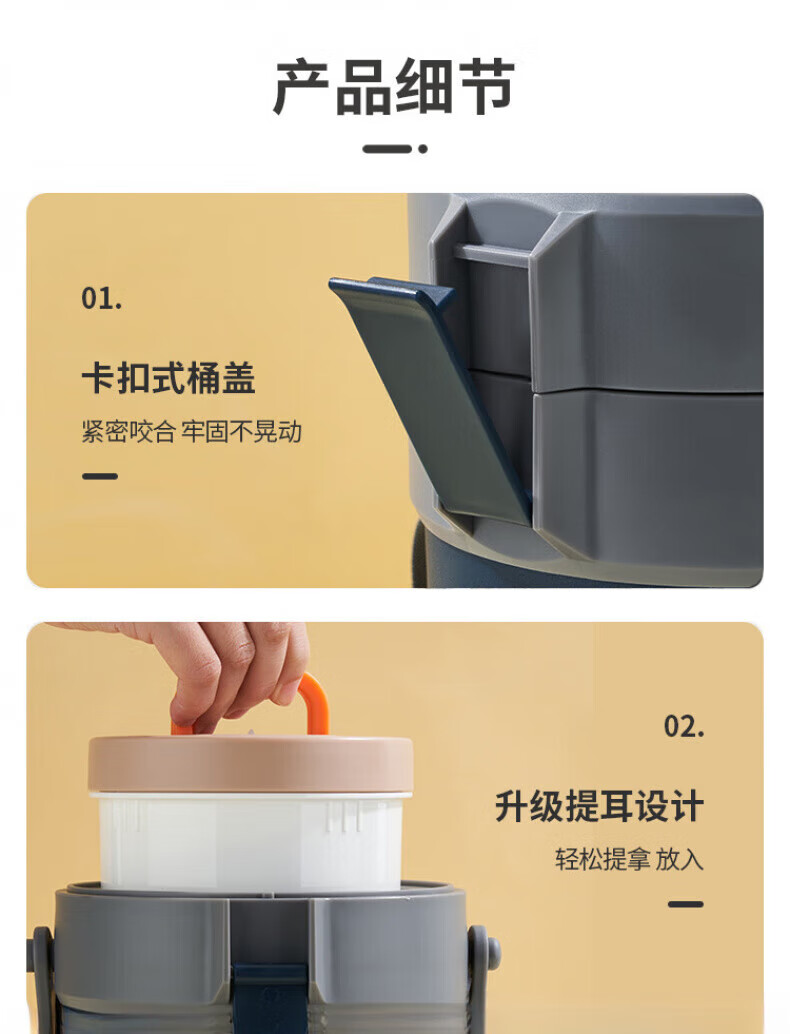 产品细节

01.

卡扣式桶盖

紧密咬合 牢固不晃动

02.

升级提耳设计

轻松提拿 放入