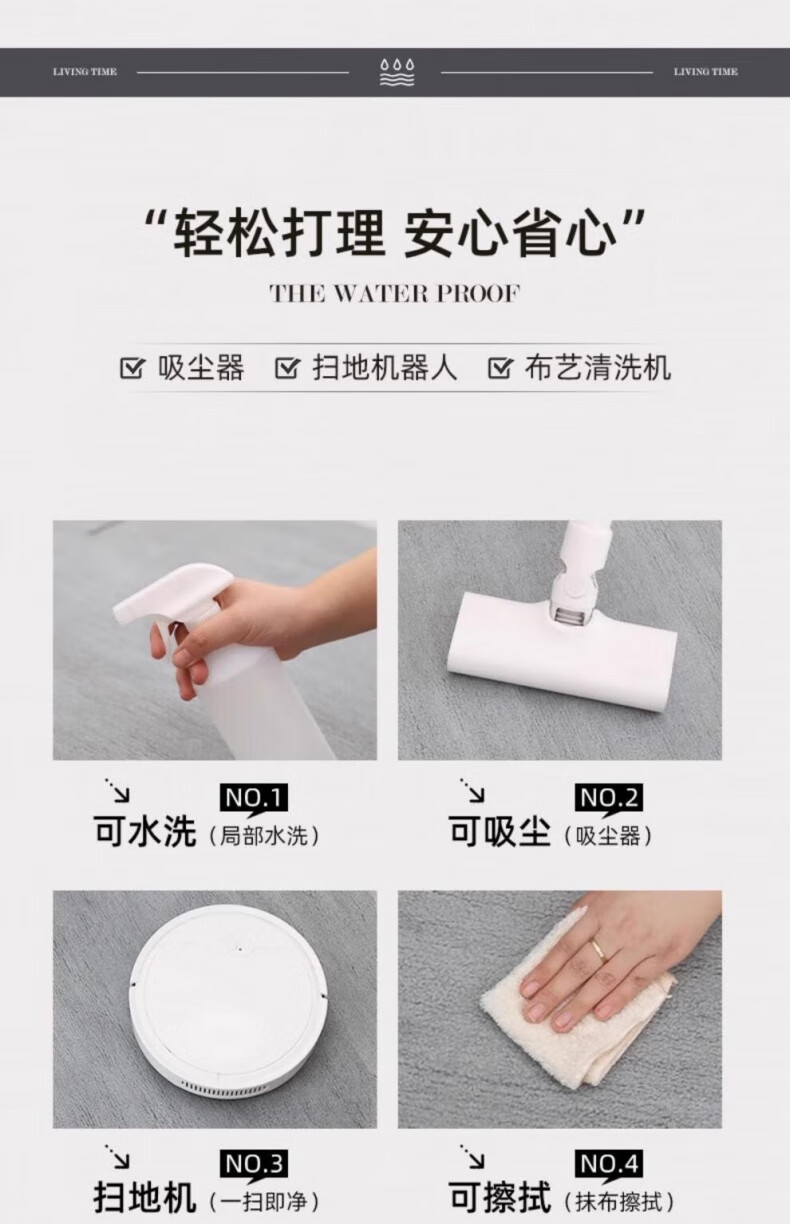 LIVING TIME LIVING TIME

“轻松打理 安心省心”

THE WATER PROOF

吸尘器 扫地机器人 布艺清洗机

NO.1
可水洗（局部水洗）

NO.2
可吸尘（吸尘器）

NO.3
扫地机（一扫即净）

NO.4
可擦拭（抹布擦拭）