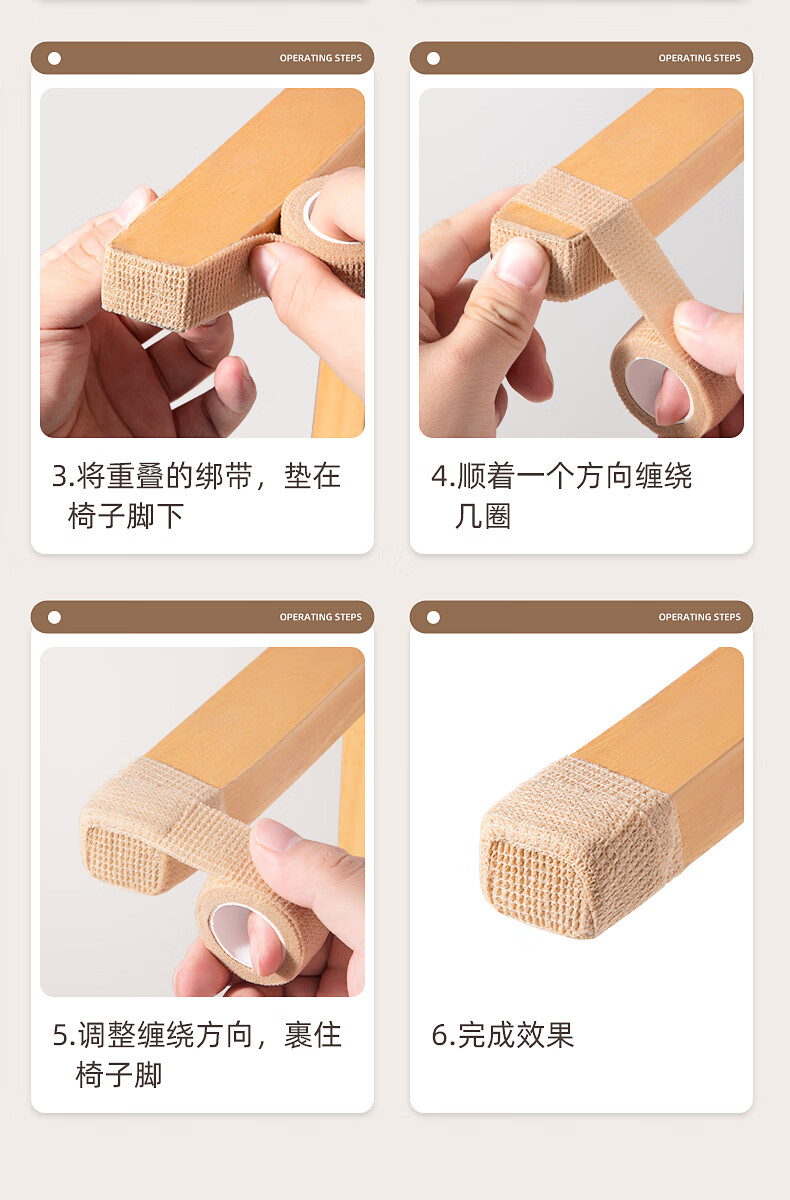 OPERATING STEPS

3.将重叠的绑带，垫在椅子脚下

OPERATING STEPS

4.顺着一个方向缠绕几圈

OPERATING STEPS

5.调整缠绕方向，裹住椅子脚

OPERATING STEPS

6.完成效果