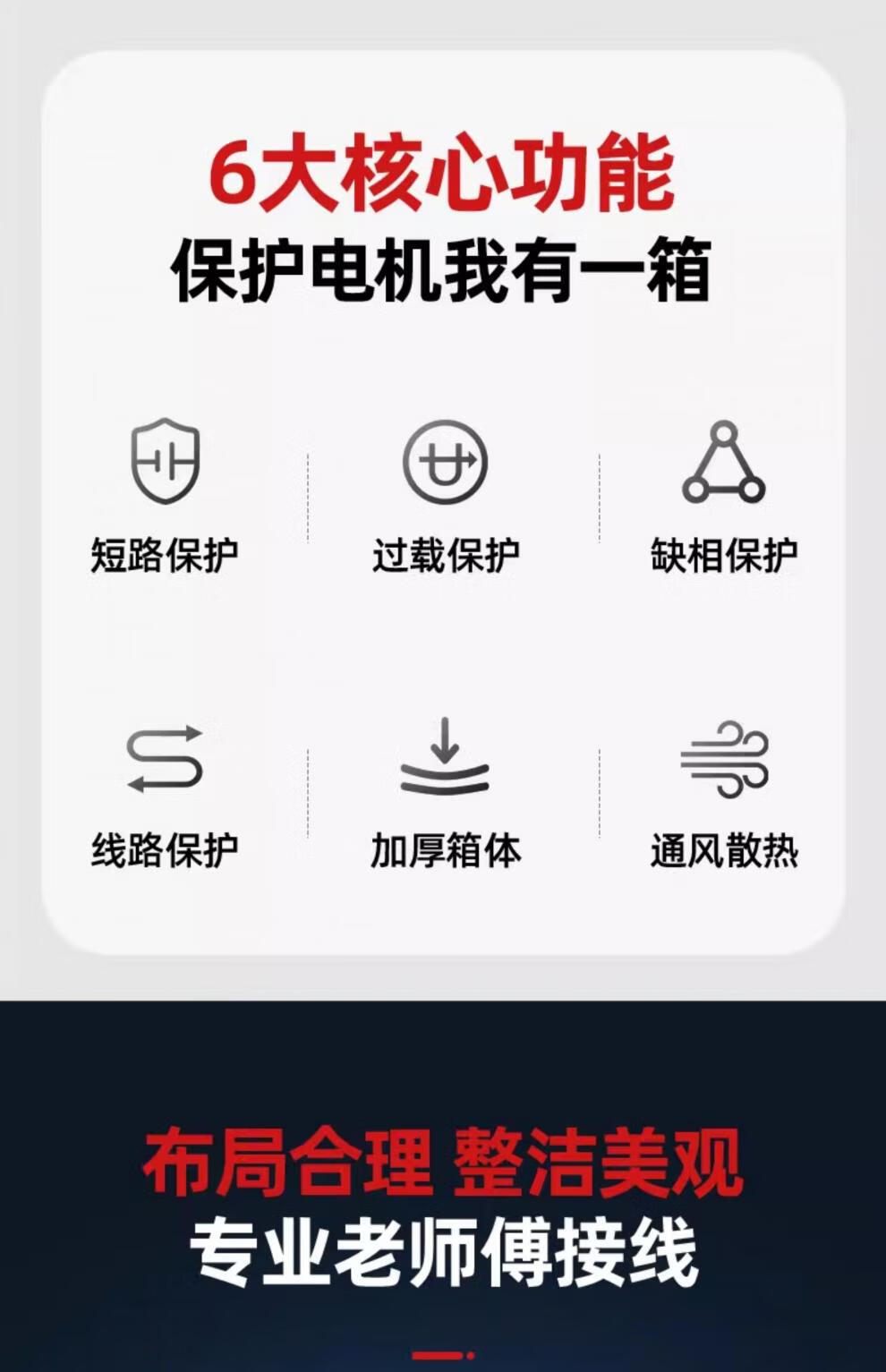 6大核心功能
保护电机我有一箱

短路保护

过载保护

缺相保护

线路保护

加厚箱体

通风散热

布局合理 整洁美观
专业老师傅接线