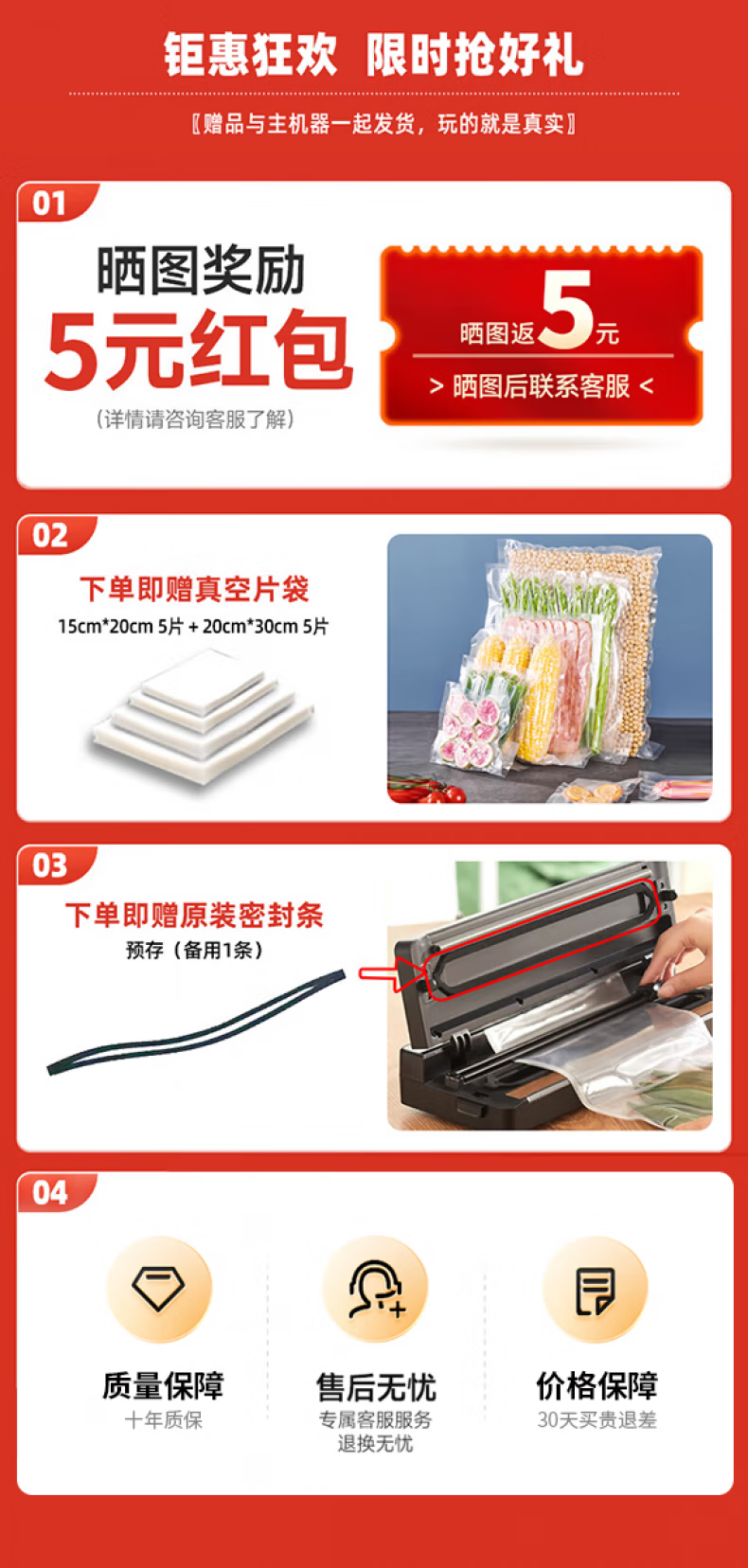 钜惠狂欢 限时抢好礼

〖赠品与主机器一起发货，玩的就是真实〗

01

晒图奖励

5元红包

（详情请咨询客服了解）

晒图返5元

> 晒图后联系客服 <

02

下单即赠真空片袋

15cm*20cm 5片 + 20cm*30cm 5片

03

下单即赠原装密封条

预存（备用1条）

04

质量保障

十年质保

售后无忧

专属客服服务

退换无忧

价格保障

30天买贵退差