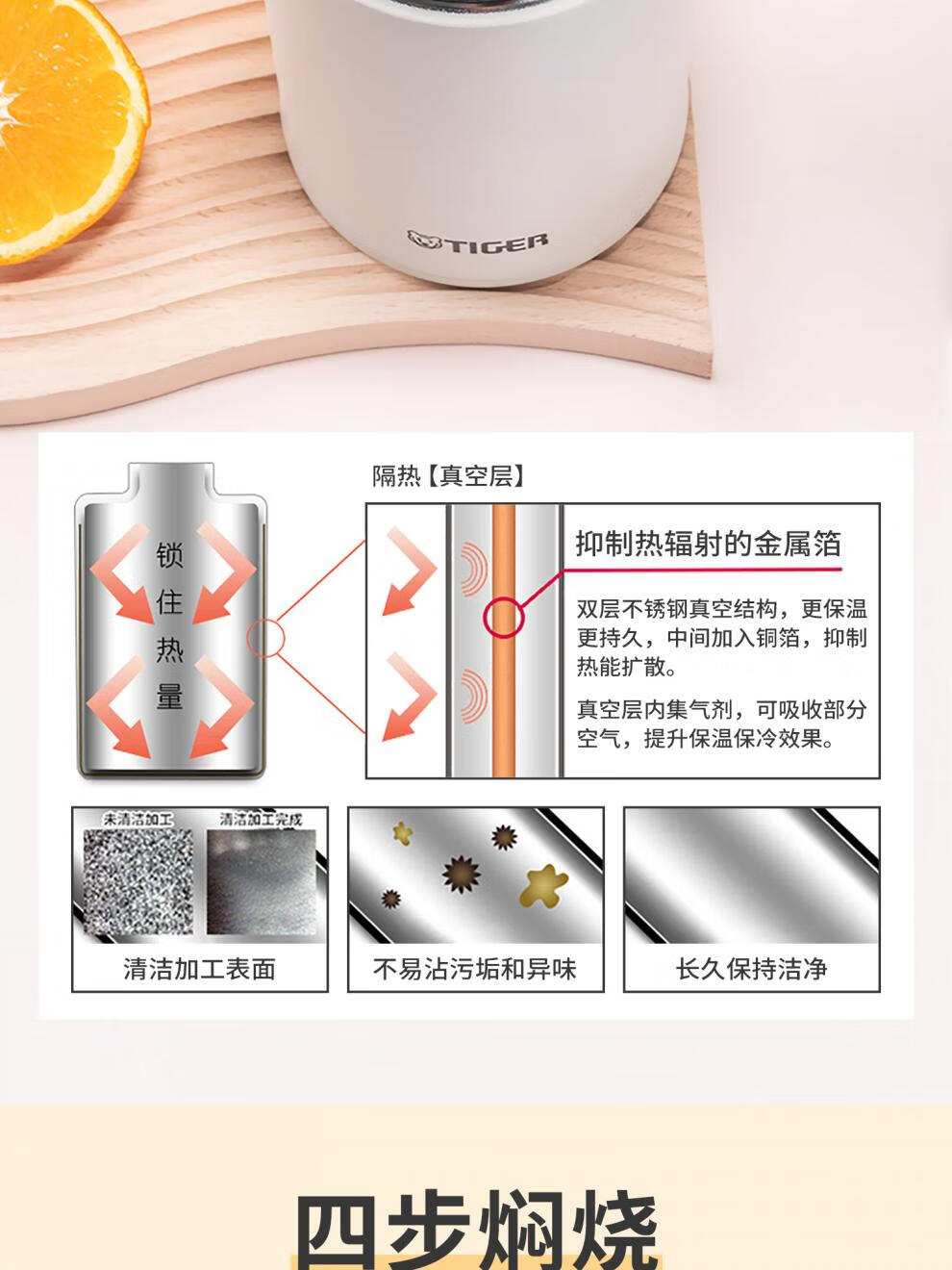 TIGER

锁住热量

隔热【真空层】

抑制热辐射的金属箔

双层不锈钢真空结构，更保温更持久，中间加入铜箔，抑制热能扩散。

真空层内集气剂，可吸收部分空气，提升保温保冷效果。

未清洁加工

清洁加工完成

清洁加工表面

不易沾污垢和异味

长久保持洁净

四步焖烧