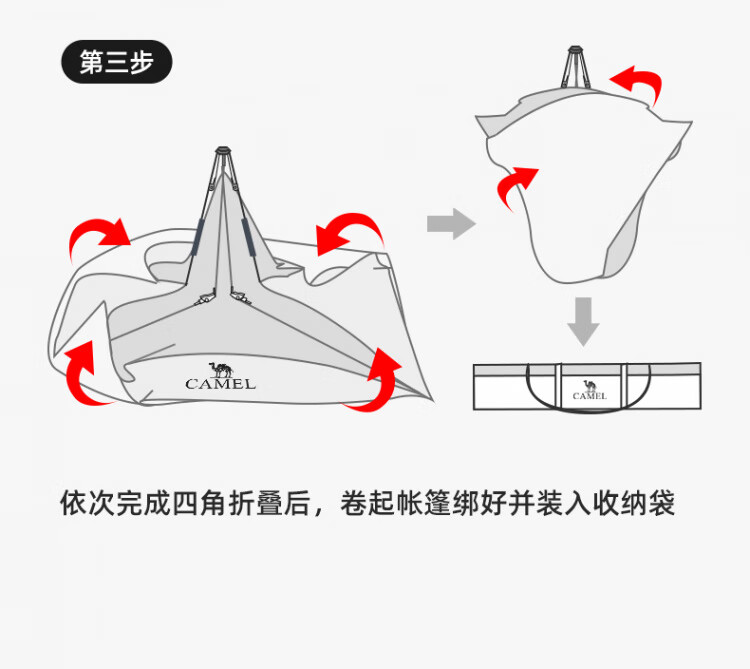 第三步

CAMEL

CAMEL

依次完成四角折叠后，卷起帐篷绑好并装入收纳袋