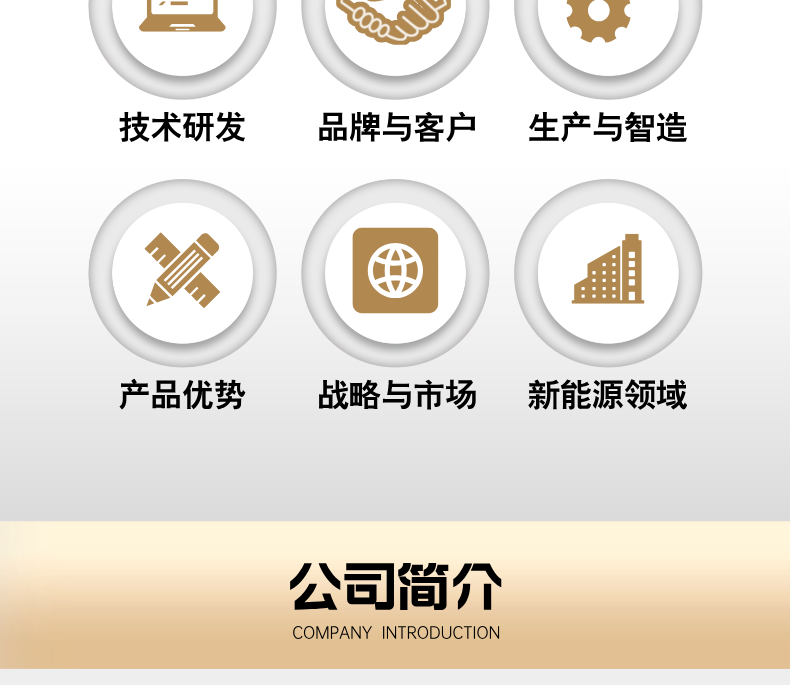 技术研发 品牌与客户 生产与智造

产品优势 战略与市场 新能源领域

公司简介

COMPANY INTRODUCTION