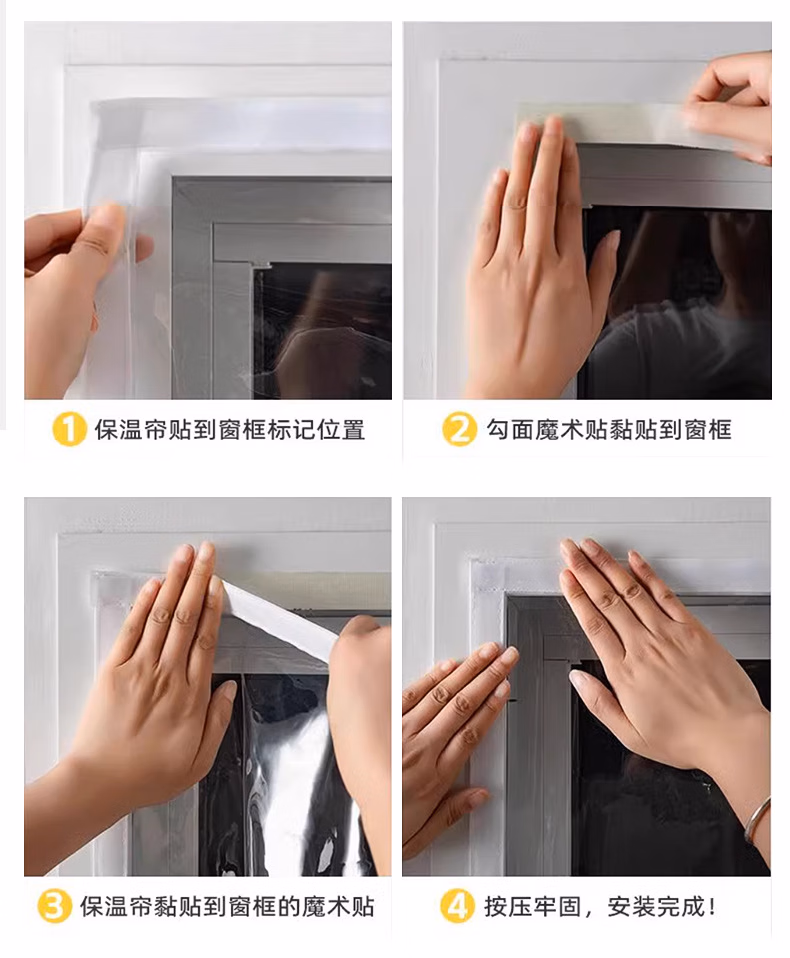 1 保温帘贴到窗框标记位置

2 勾面魔术贴黏贴到窗框

3 保温帘黏贴到窗框的魔术贴

4 按压牢固，安装完成！