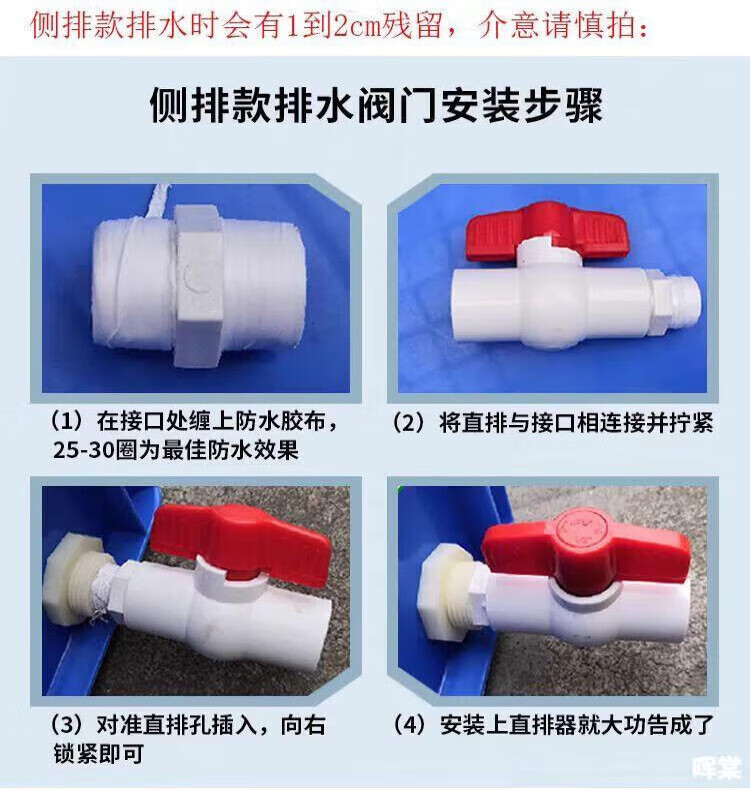 侧排款排水时会有1到2cm残留，介意请慎拍：

侧排款排水阀门安装步骤

（1）在接口处缠上防水胶布，25-30圈为最佳防水效果

（2）将直排与接口相连接并拧紧

（3）对准直排孔插入，向右锁紧即可

（4）安装上直排器就大功告成了

晖棠