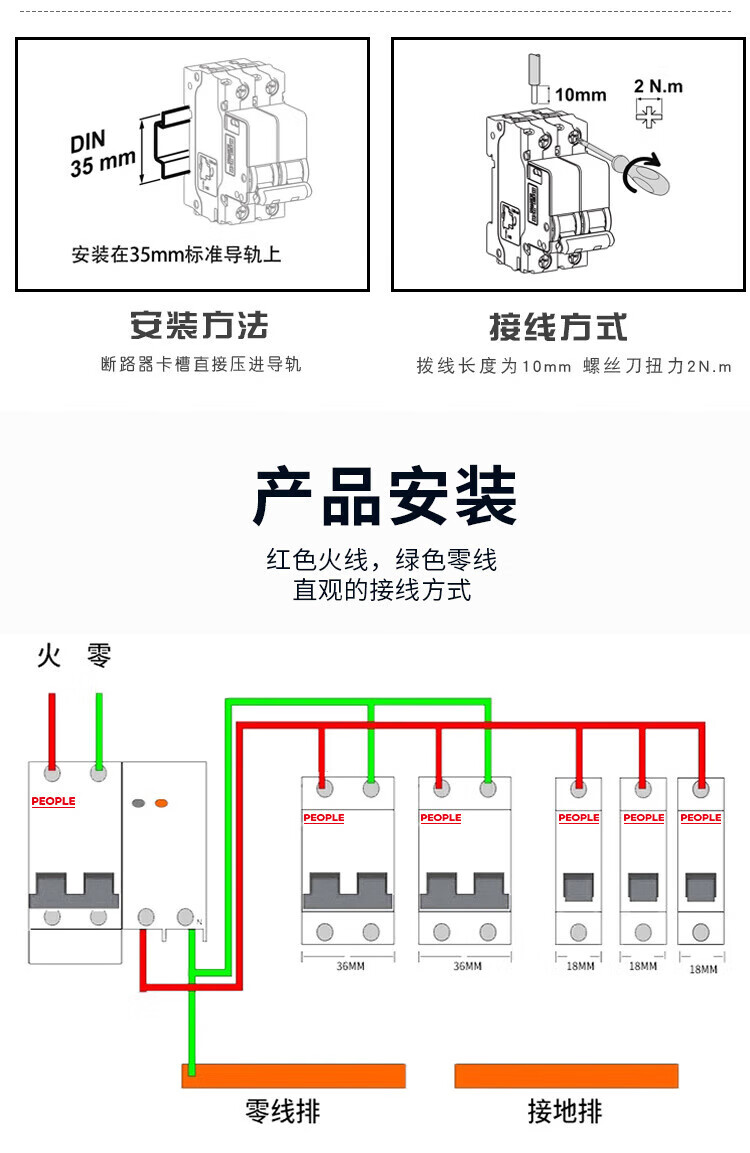 DIN
35 mm

安装在35mm标准导轨上

10mm
2 N.m

安装方法
断路器卡槽直接压进导轨

接线方式
拨线长度为10mm 螺丝刀扭力2N.m

产品安装
红色火线，绿色零线
直观的接线方式

火 零

PEOPLE

N

PEOPLE
PEOPLE
PEOPLE
PEOPLE
PEOPLE

36MM
36MM
18MM
18MM
18MM

零线排
接地排