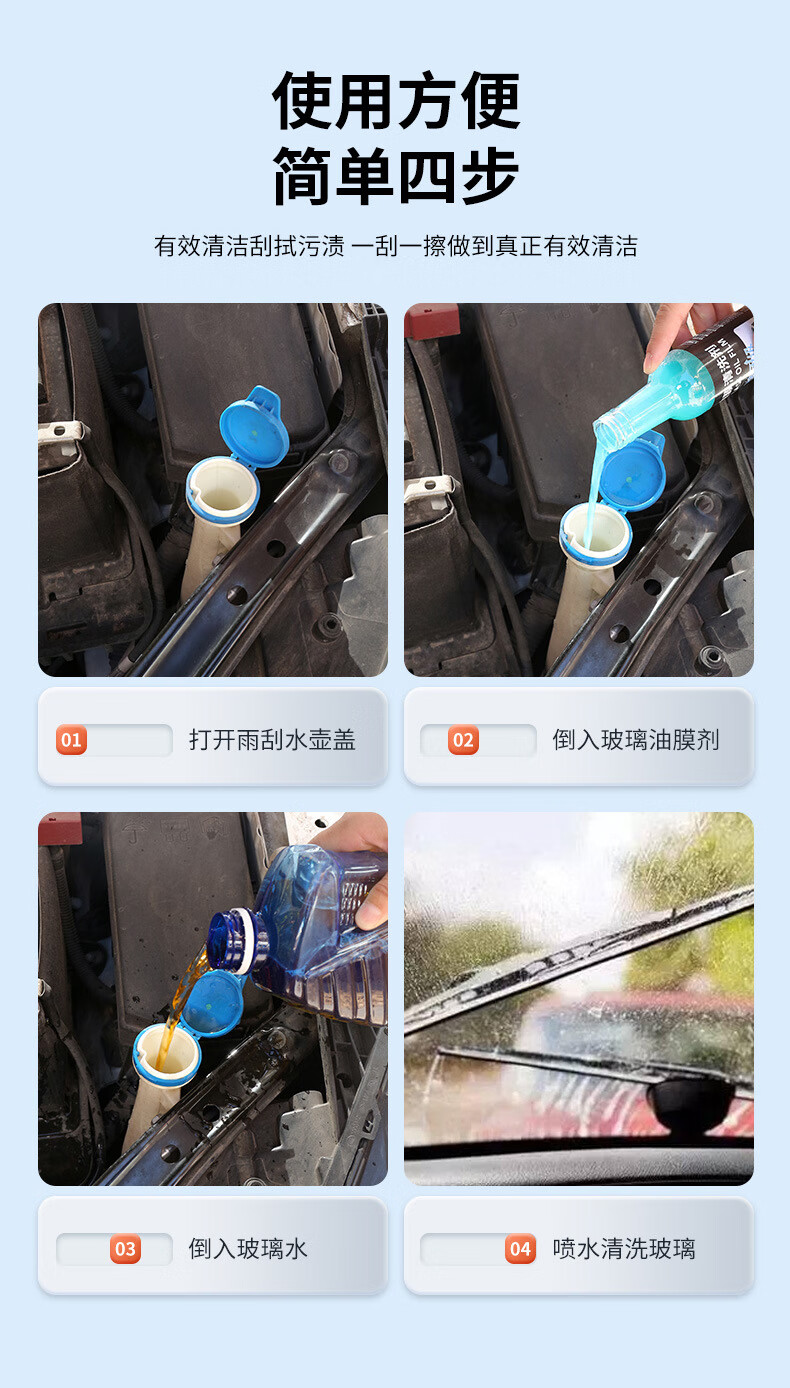 使用方便
简单四步

有效清洁刮拭污渍 一刮一擦做到真正有效清洁

01 打开雨刮水壶盖

02 倒入玻璃油膜剂

03 倒入玻璃水

04 喷水清洗玻璃