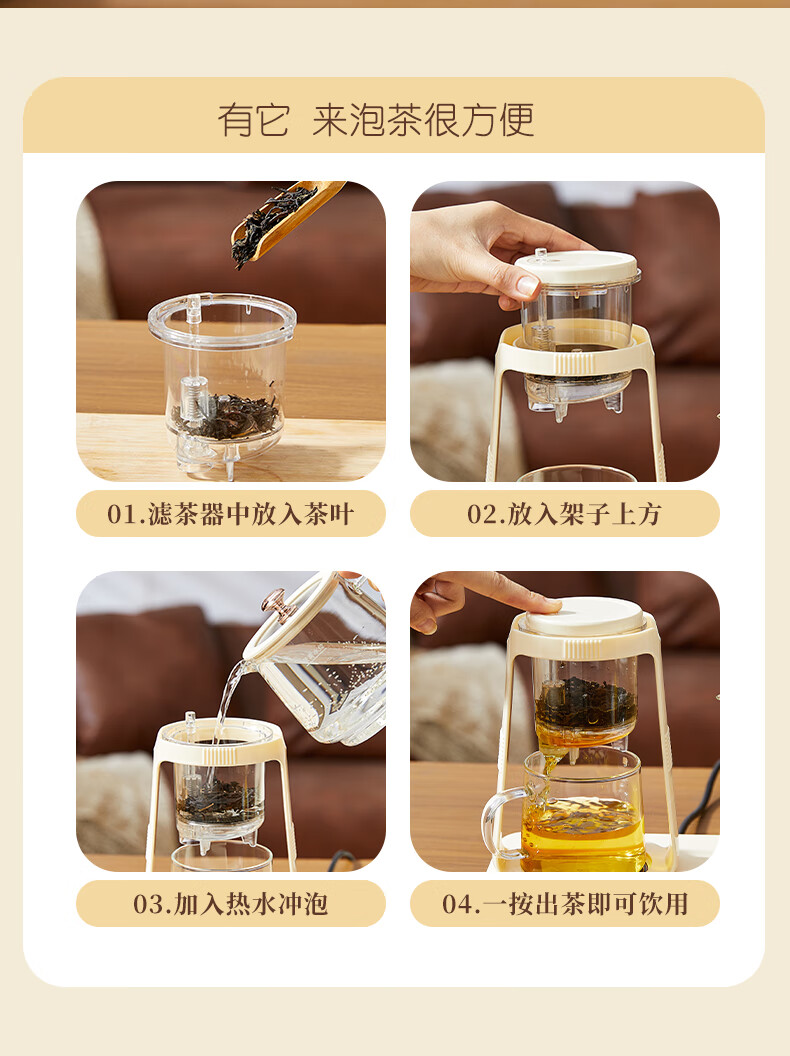 有它 来泡茶很方便

01.滤茶器中放入茶叶

02.放入架子上方

03.加入热水冲泡

04.一按出茶即可饮用