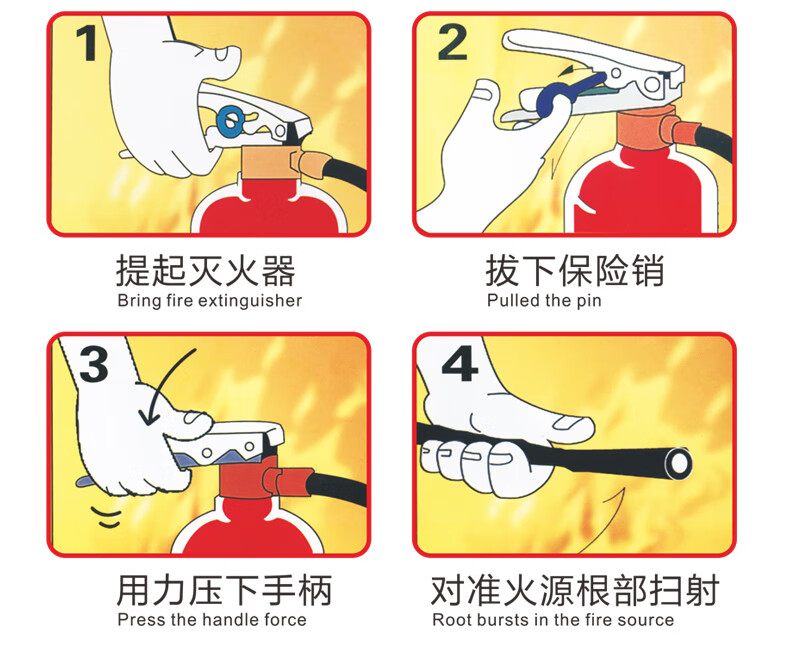 1

提起灭火器
Bring fire extinguisher

2

拔下保险销
Pulled the pin

3

用力压下手柄
Press the handle force

4

对准火源根部扫射
Root bursts in the fire source