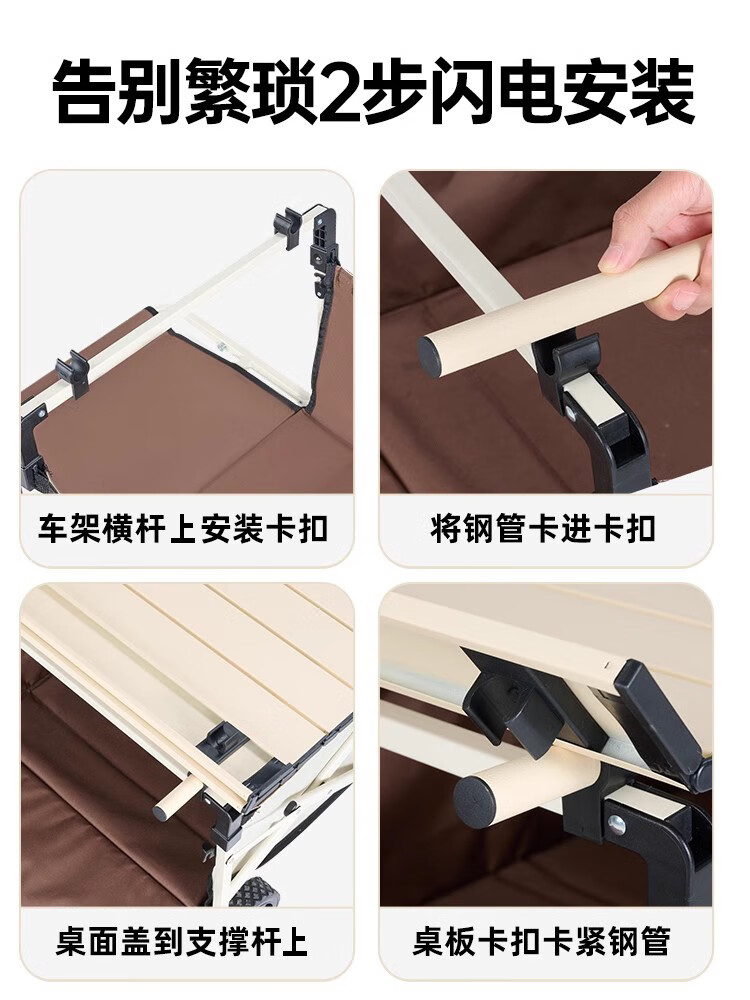 告别繁琐2步闪电安装

车架横杆上安装卡扣

将钢管卡进卡扣

桌面盖到支撑杆上

桌板卡扣卡紧钢管