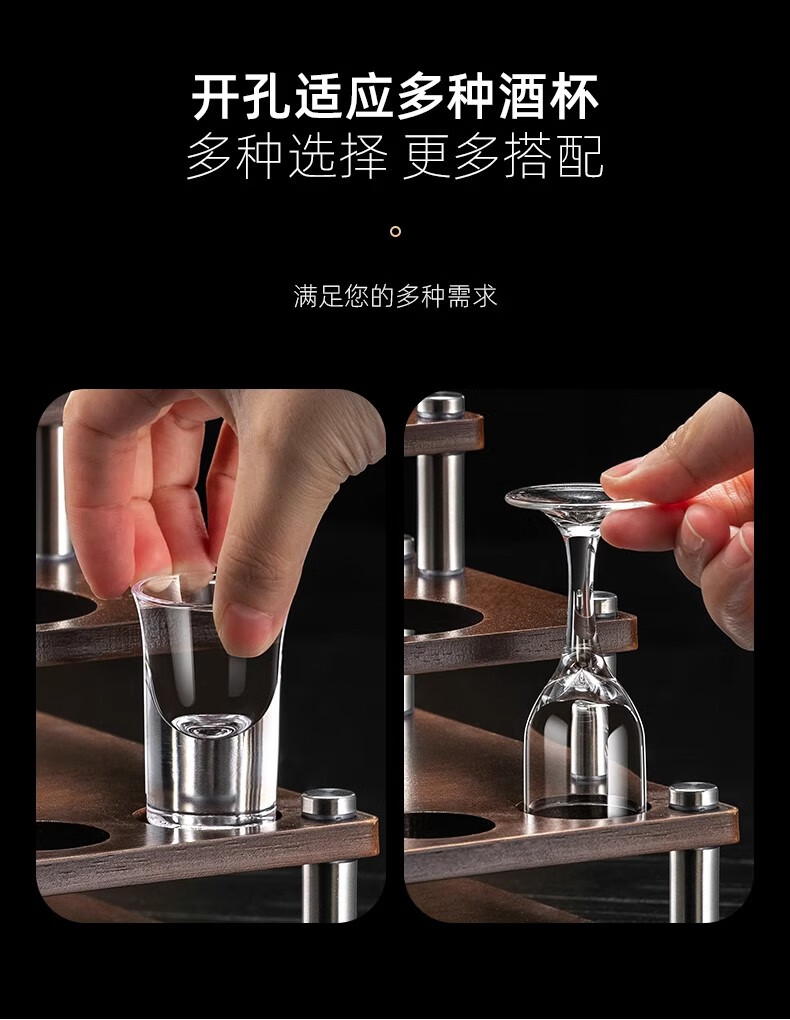 开孔适应多种酒杯
多种选择 更多搭配

满足您的多种需求