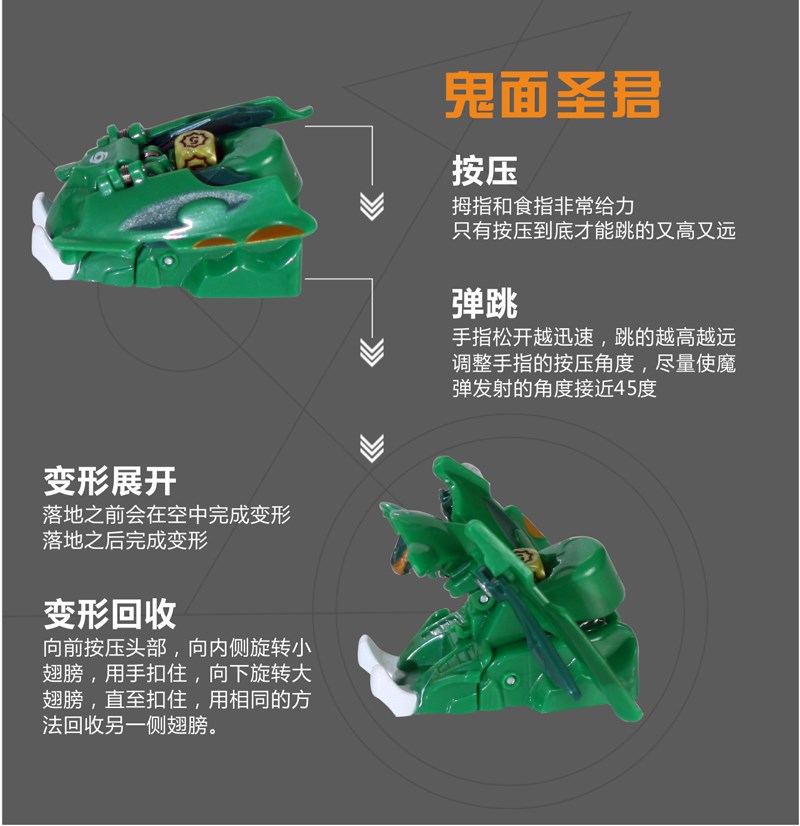 鬼面圣君

按压
拇指和食指非常给力
只有按压到底才能跳的又高又远

弹跳
手指松开越迅速，跳的越高越远
调整手指的按压角度，尽量使魔弹发射的角度接近45度

变形展开
落地之前会在空中完成变形
落地之后完成变形

变形回收
向前按压头部，向内侧旋转小翅膀，用手扣住，向下旋转大翅膀，直至扣住，用相同的方法回收另一侧翅膀。