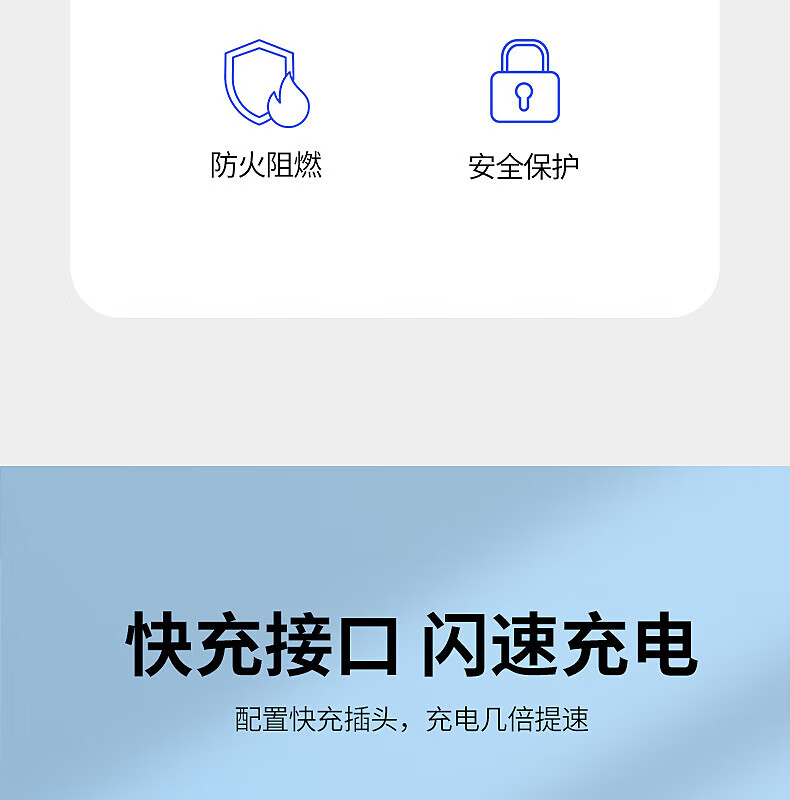 防火阻燃

安全保护

快充接口 闪速充电

配置快充插头，充电几倍提速