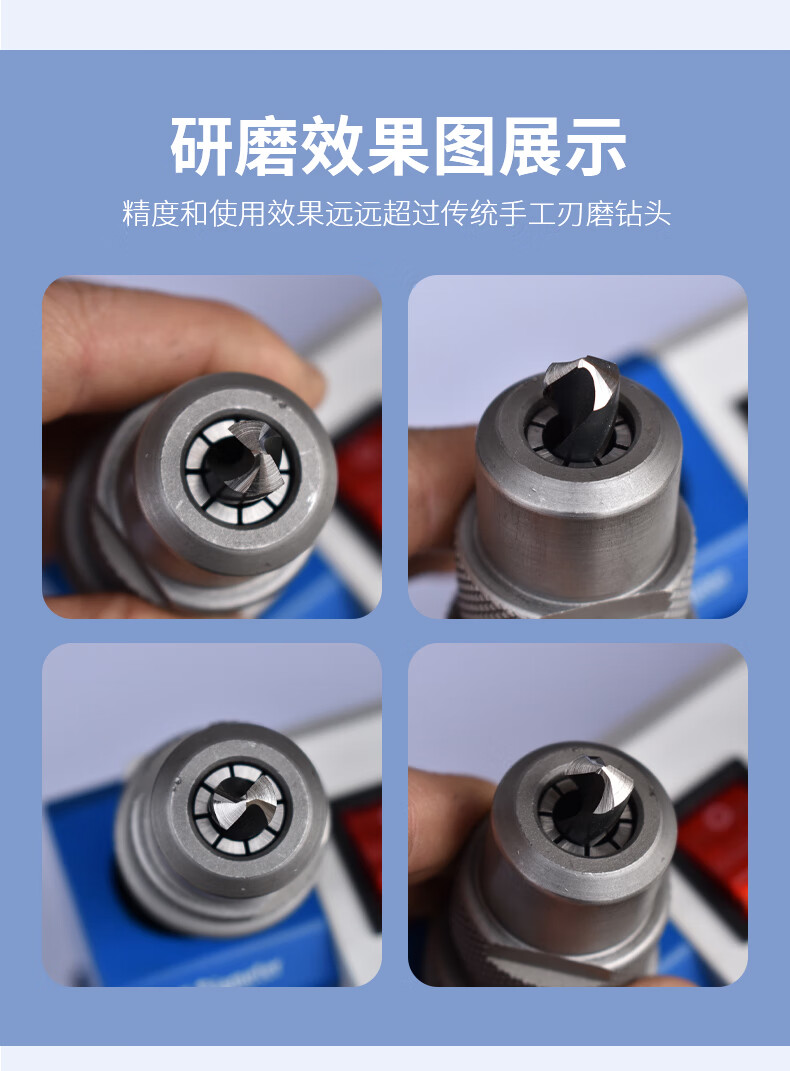 研磨效果图展示

精度和使用效果远远超过传统手工刃磨钻头