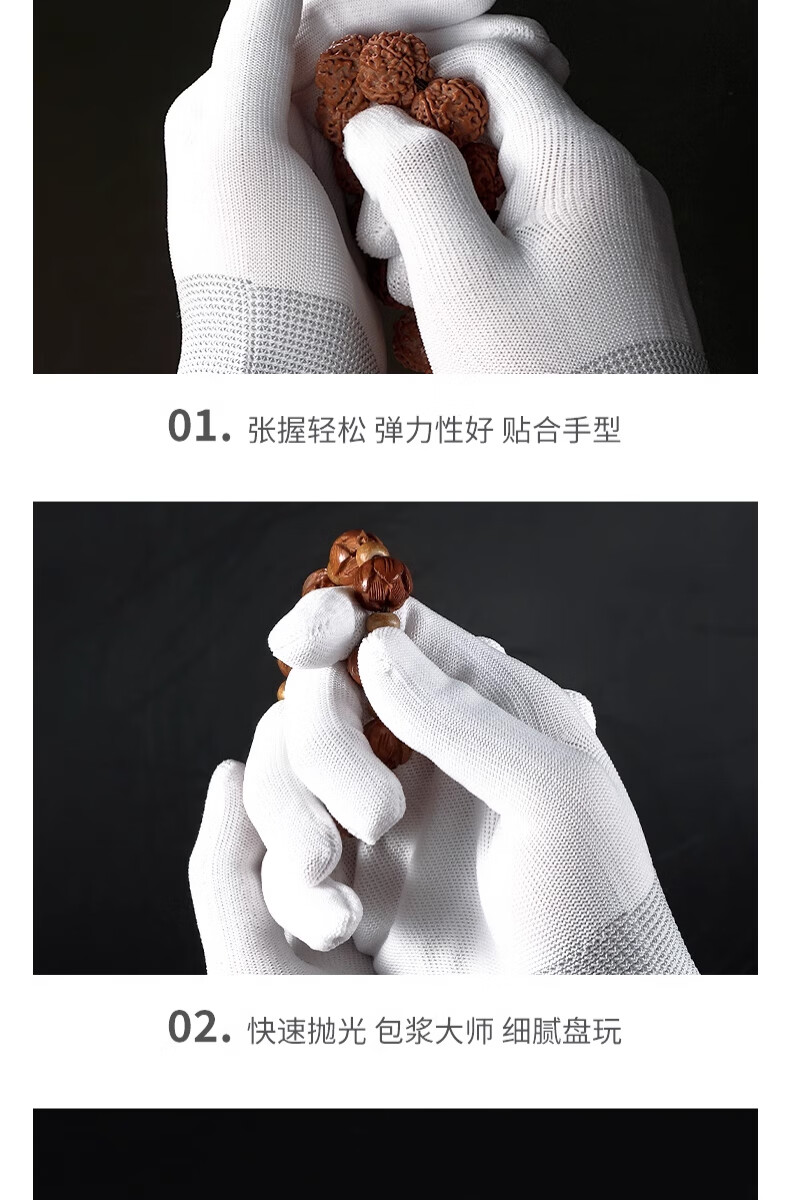 01. 张握轻松 弹力性好 贴合手型

02. 快速抛光 包浆大师 细腻盘玩