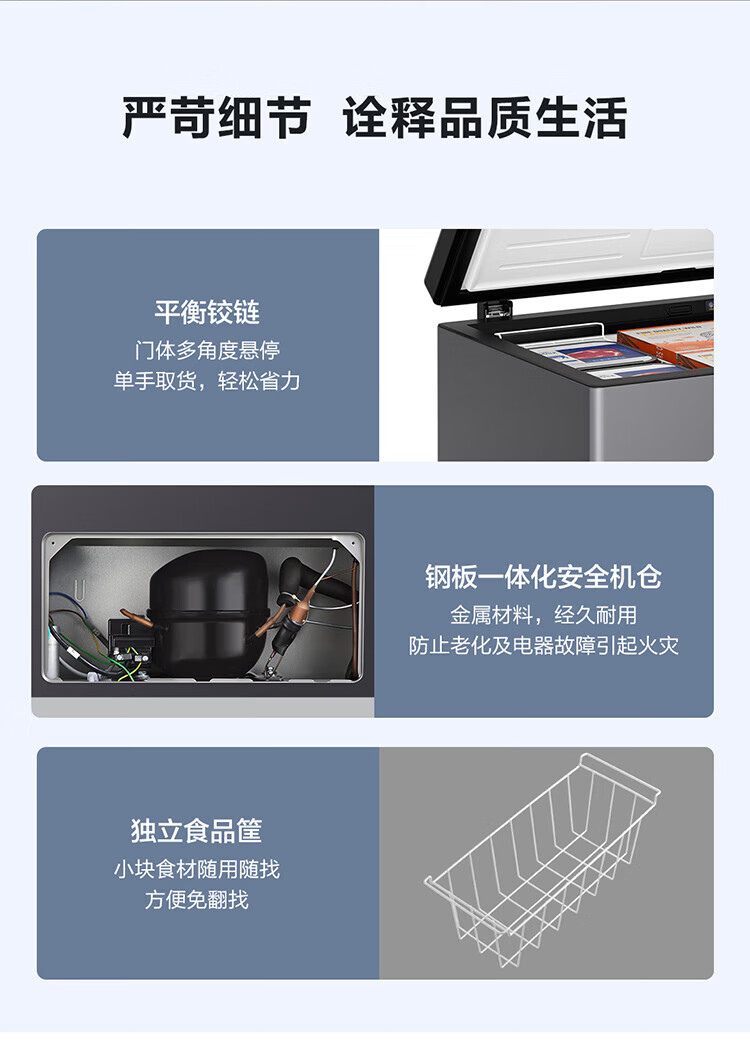 严苛细节 诠释品质生活

平衡铰链
门体多角度悬停
单手取货，轻松省力

钢板一体化安全机仓
金属材料，经久耐用
防止老化及电器故障引起火灾

独立食品筐
小块食材随用随找
方便免翻找