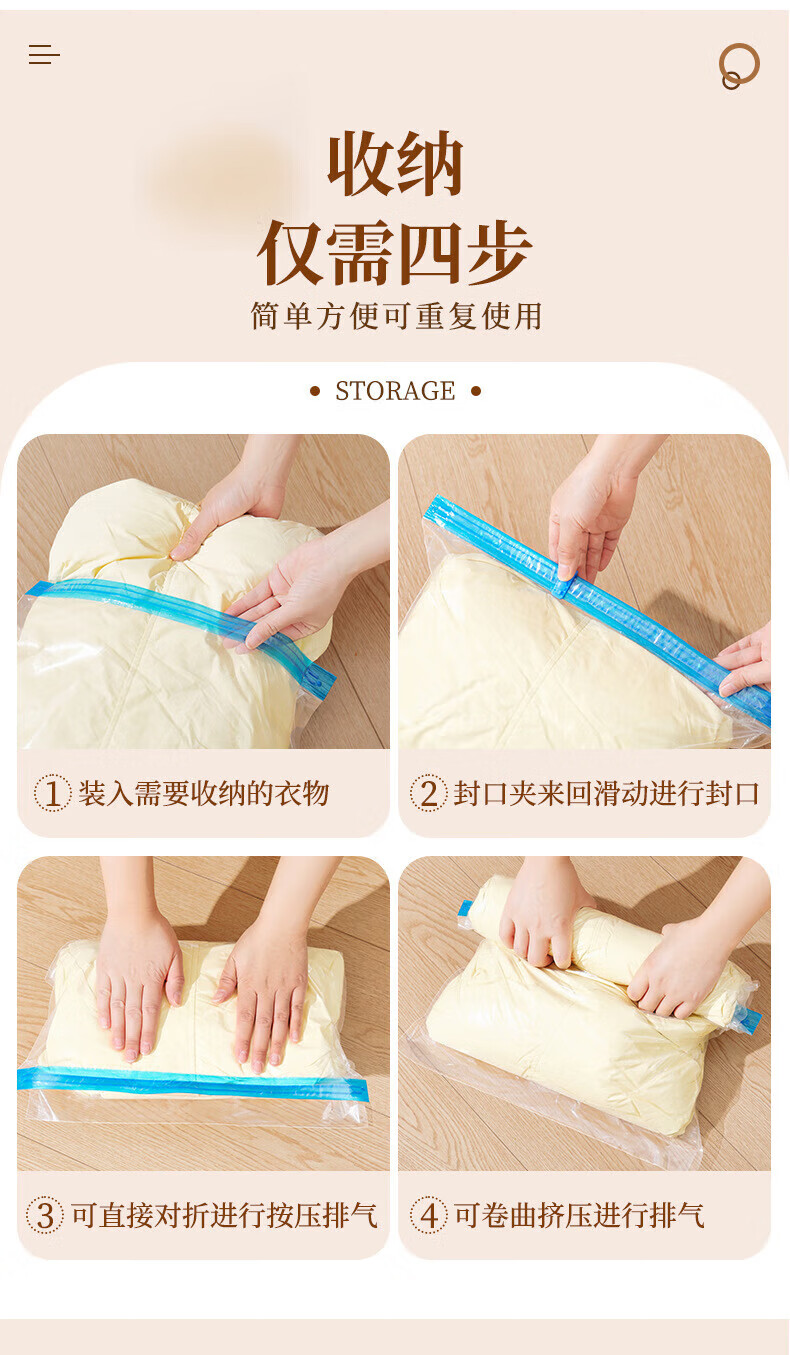 收纳
仅需四步
简单方便可重复使用

• STORAGE •

1 装入需要收纳的衣物

2 封口夹来回滑动进行封口

3 可直接对折进行按压排气

4 可卷曲挤压进行排气