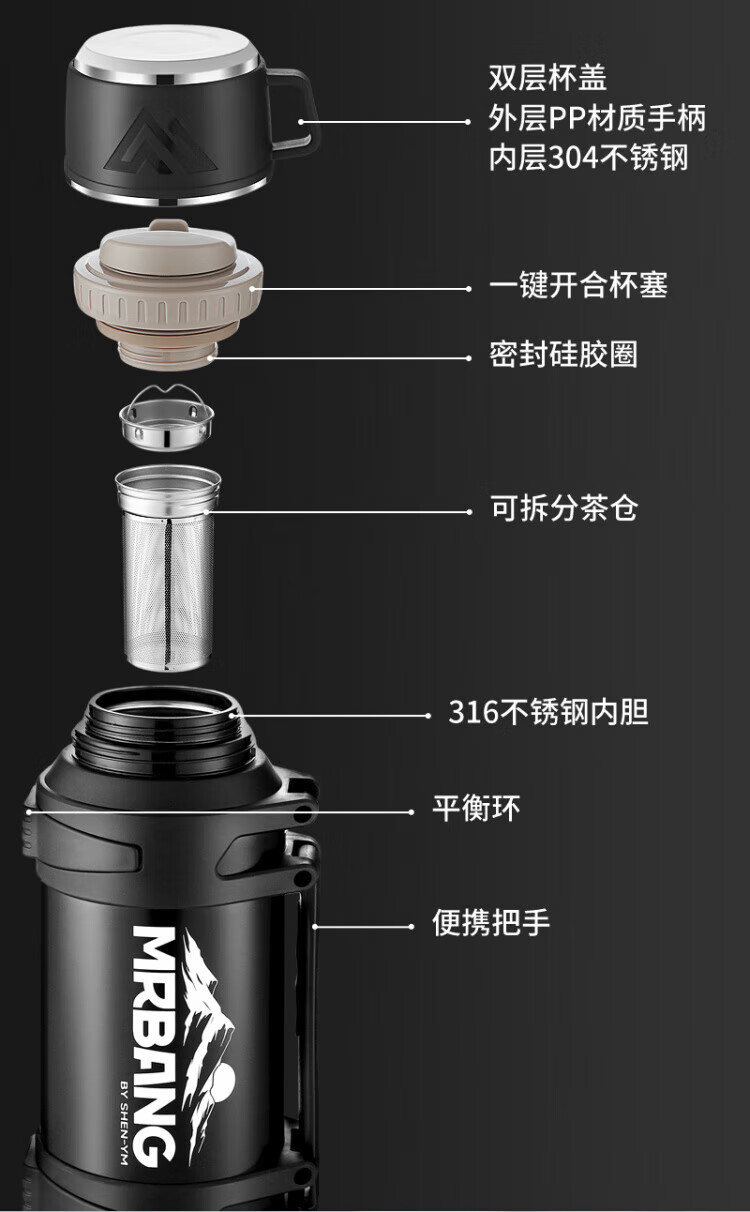 双层杯盖
外层PP材质手柄
内层304不锈钢

一键开合杯塞

密封硅胶圈

可拆分茶仓

316不锈钢内胆

平衡环

便携把手

MRBANG
BY SHEN-YM