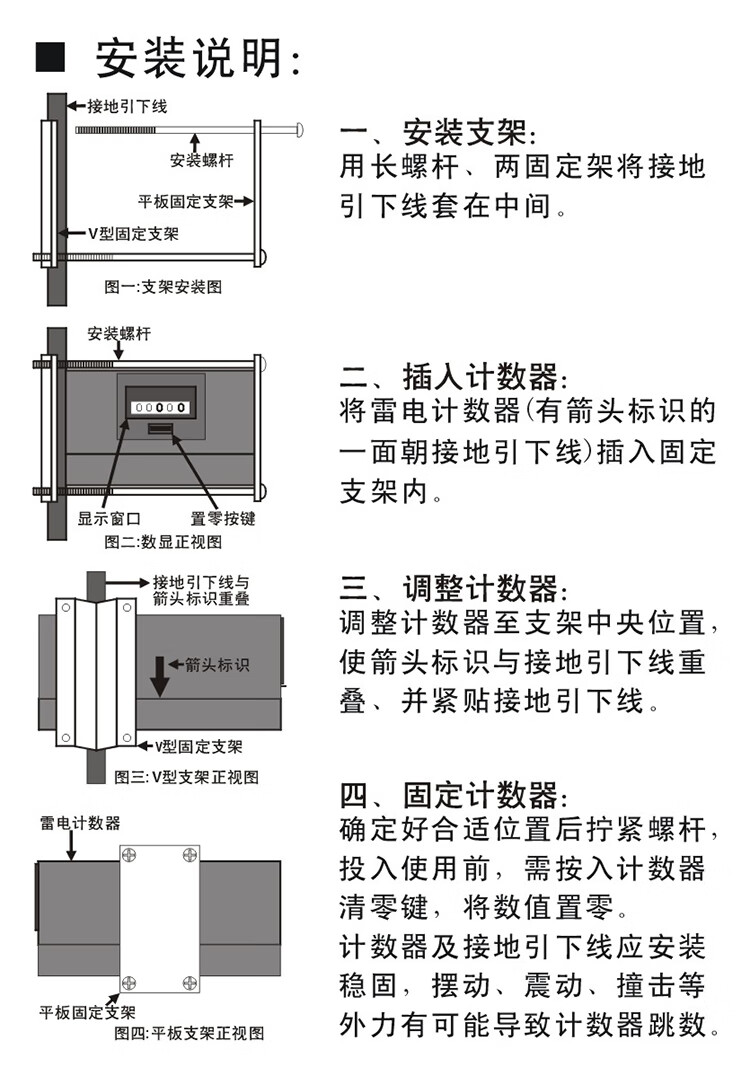 ■ 安装说明:

接地引下线

安装螺杆

平板固定支架

V型固定支架

图一:支架安装图

一、安装支架:
用长螺杆、两固定架将接地引下线套在中间。

安装螺杆

00000

显示窗口

置零按键

图二:数显正视图

二、插入计数器:
将雷电计数器(有箭头标识的一面朝接地引下线)插入固定支架内。

接地引下线与箭头标识重叠

箭头标识

V型固定支架

图三:V型支架正视图

三、调整计数器:
调整计数器至支架中央位置,使箭头标识与接地引下线重叠、并紧贴接地引下线。

雷电计数器

平板固定支架

图四:平板支架正视图

四、固定计数器:
确定好合适位置后拧紧螺杆,投入使用前,需按入计数器清零键,将数值置零。
计数器及接地引下线应安装稳固,摆动、震动、撞击等外力有可能导致计数器跳数。