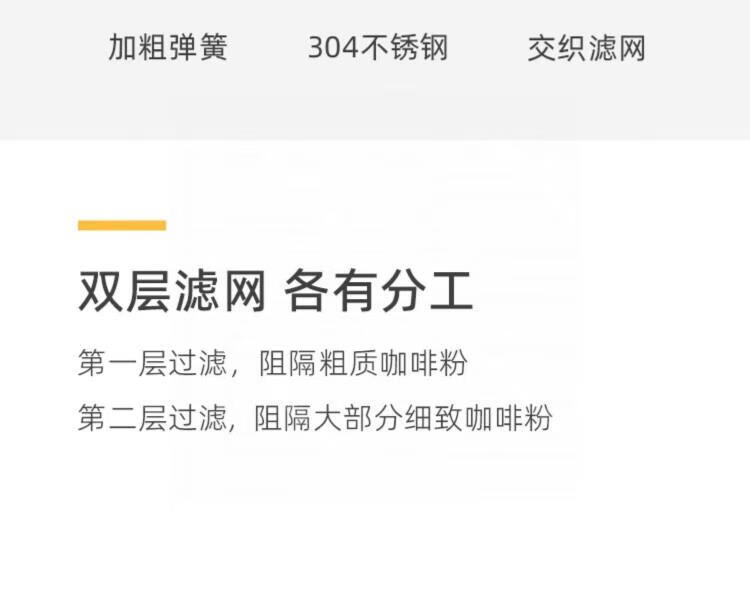 加粗弹簧 304不锈钢 交织滤网

双层滤网 各有分工

第一层过滤，阻隔粗质咖啡粉

第二层过滤，阻隔大部分细致咖啡粉