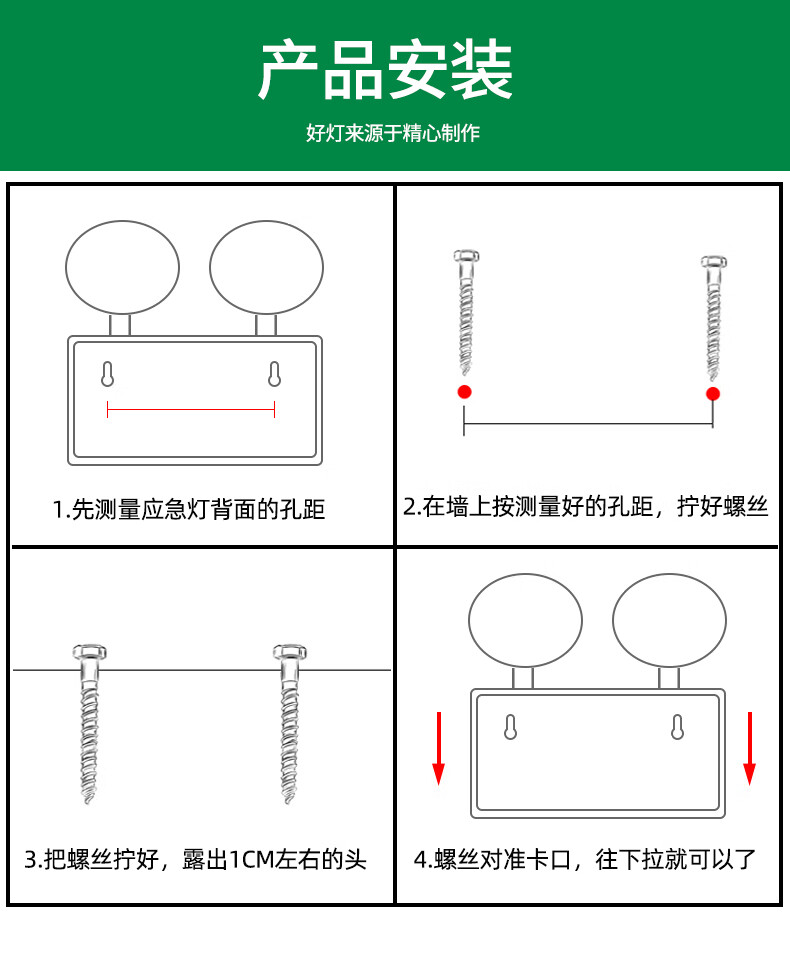 产品安装

好灯来源于精心制作

1.先测量应急灯背面的孔距

2.在墙上按测量好的孔距，拧好螺丝

3.把螺丝拧好，露出1CM左右的头

4.螺丝对准卡口，往下拉就可以了