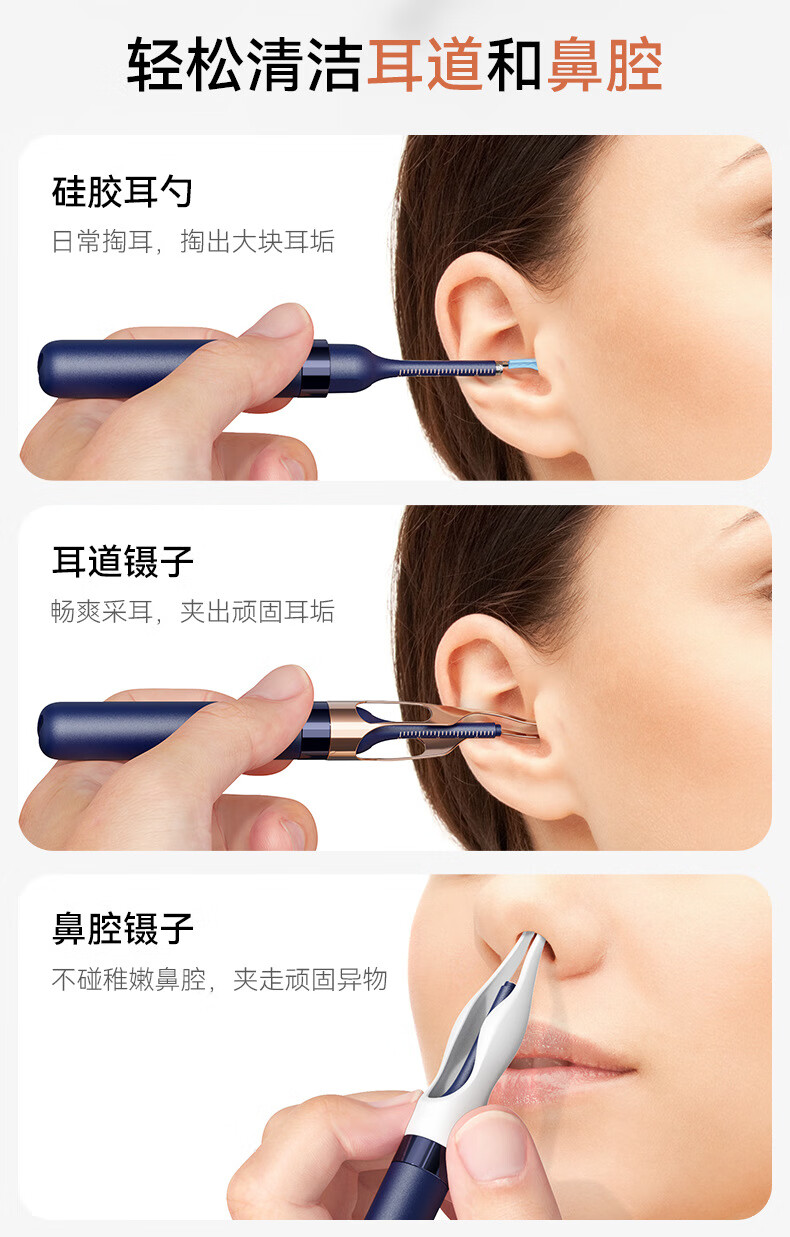 轻松清洁耳道和鼻腔

硅胶耳勺
日常掏耳，掏出大块耳垢

耳道镊子
畅爽采耳，夹出顽固耳垢

鼻腔镊子
不碰稚嫩鼻腔，夹走顽固异物