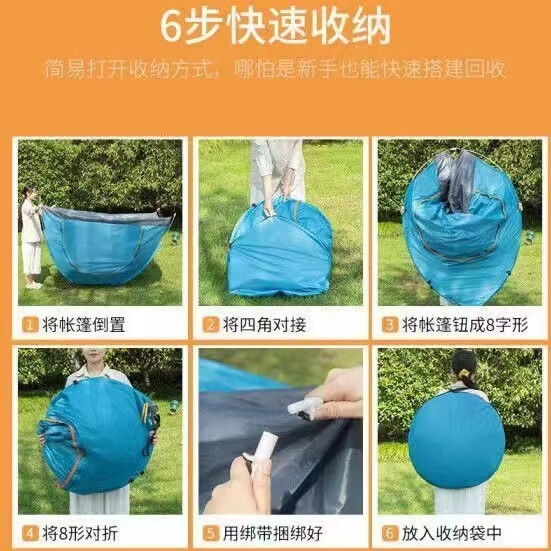 6步快速收纳

简易打开收纳方式，哪怕是新手也能快速搭建回收

1 将帐篷倒置

2 将四角对接

3 将帐篷钮成8字形

4 将8形对折

5 用绑带捆绑好

6 放入收纳袋中