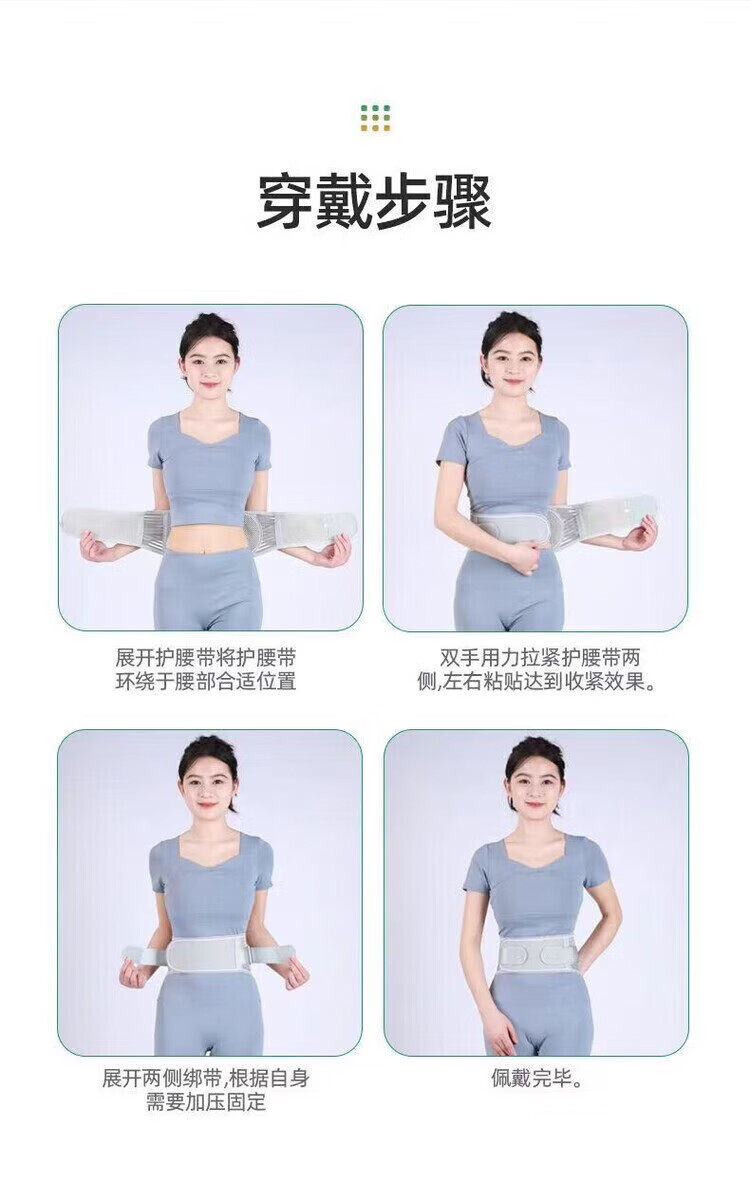 穿戴步骤

展开护腰带将护腰带环绕于腰部合适位置

双手用力拉紧护腰带两侧,左右粘贴达到收紧效果。

展开两侧绑带,根据自身需要加压固定

佩戴完毕。