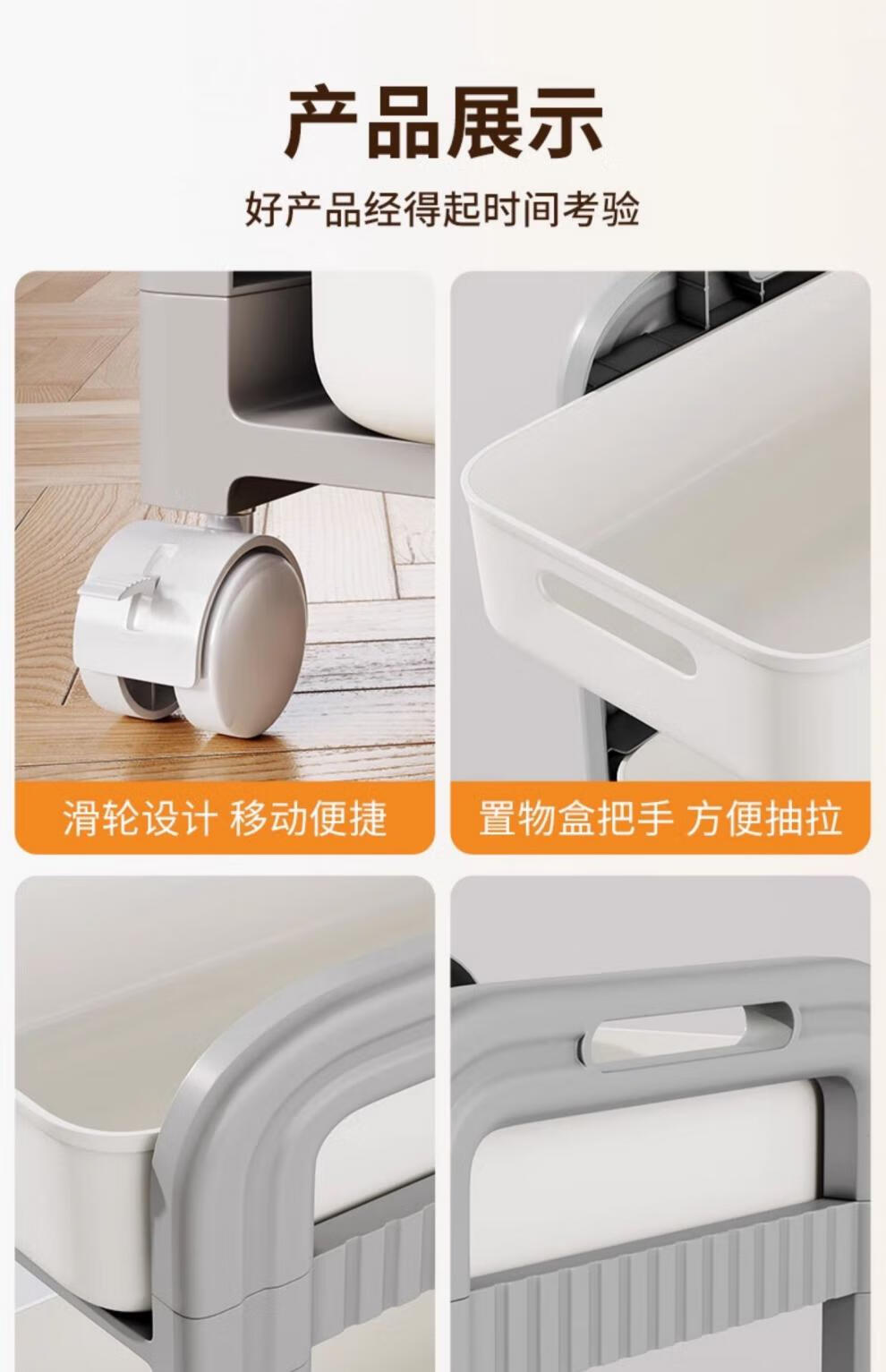 产品展示

好产品经得起时间考验

滑轮设计 移动便捷

置物盒把手 方便抽拉