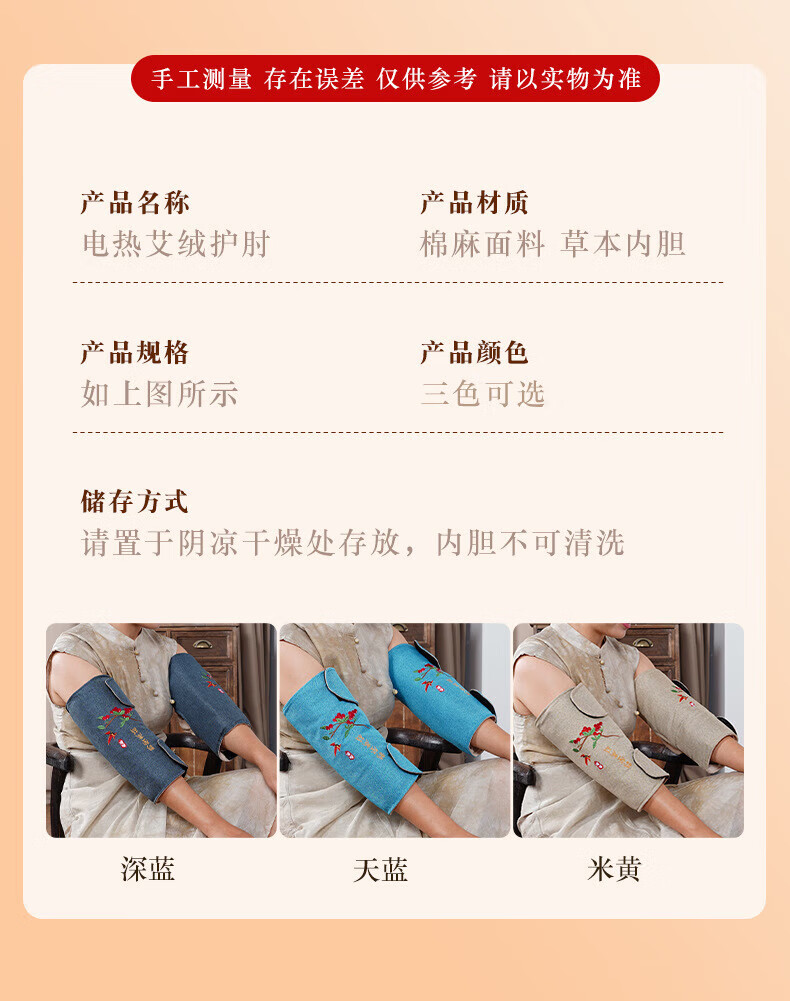 手工测量 存在误差 仅供参考 请以实物为准

产品名称
电热艾绒护肘

产品材质
棉麻面料 草本内胆

产品规格
如上图所示

产品颜色
三色可选

储存方式
请置于阴凉干燥处存放，内胆不可清洗

深蓝

天蓝

米黄