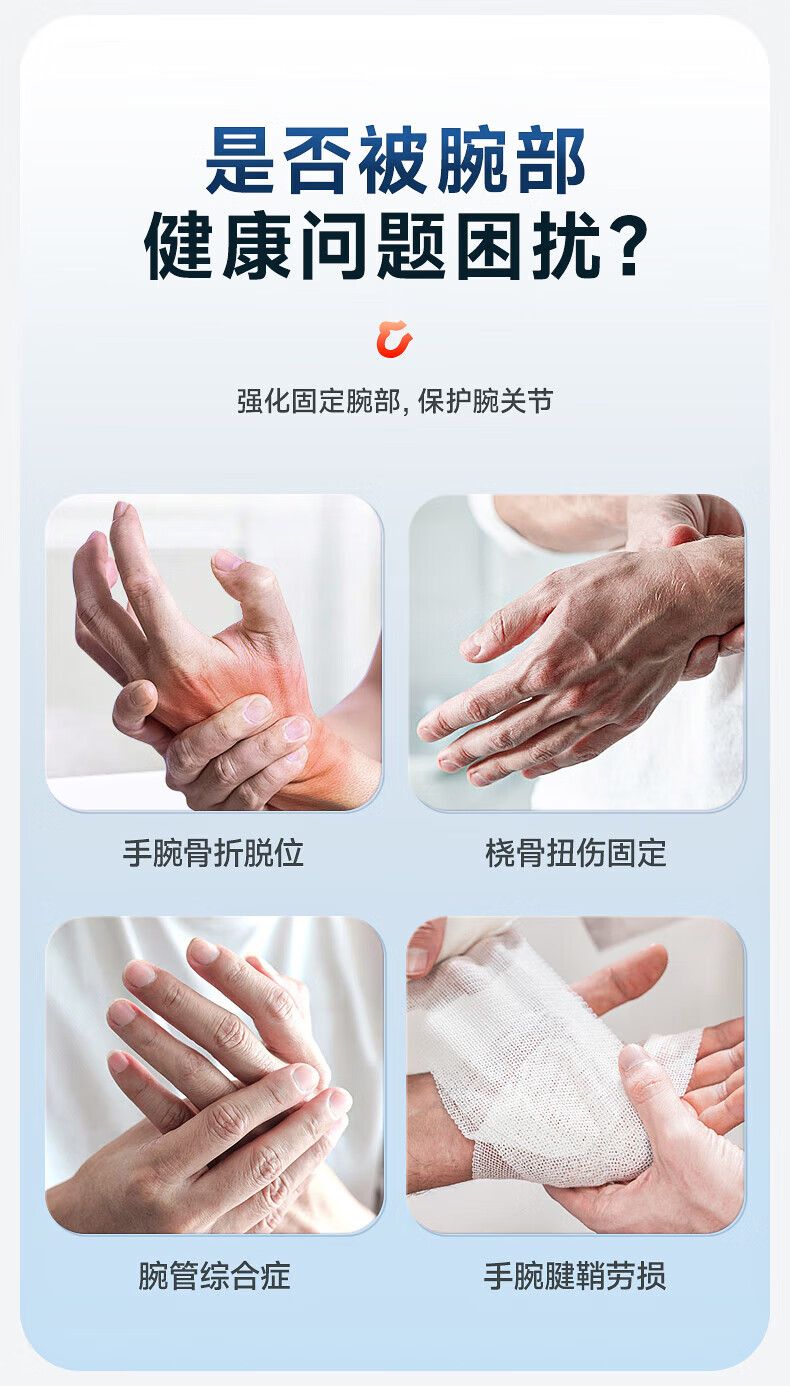 是否被腕部
健康问题困扰?

强化固定腕部, 保护腕关节

手腕骨折脱位

桡骨扭伤固定

腕管综合症

手腕腱鞘劳损