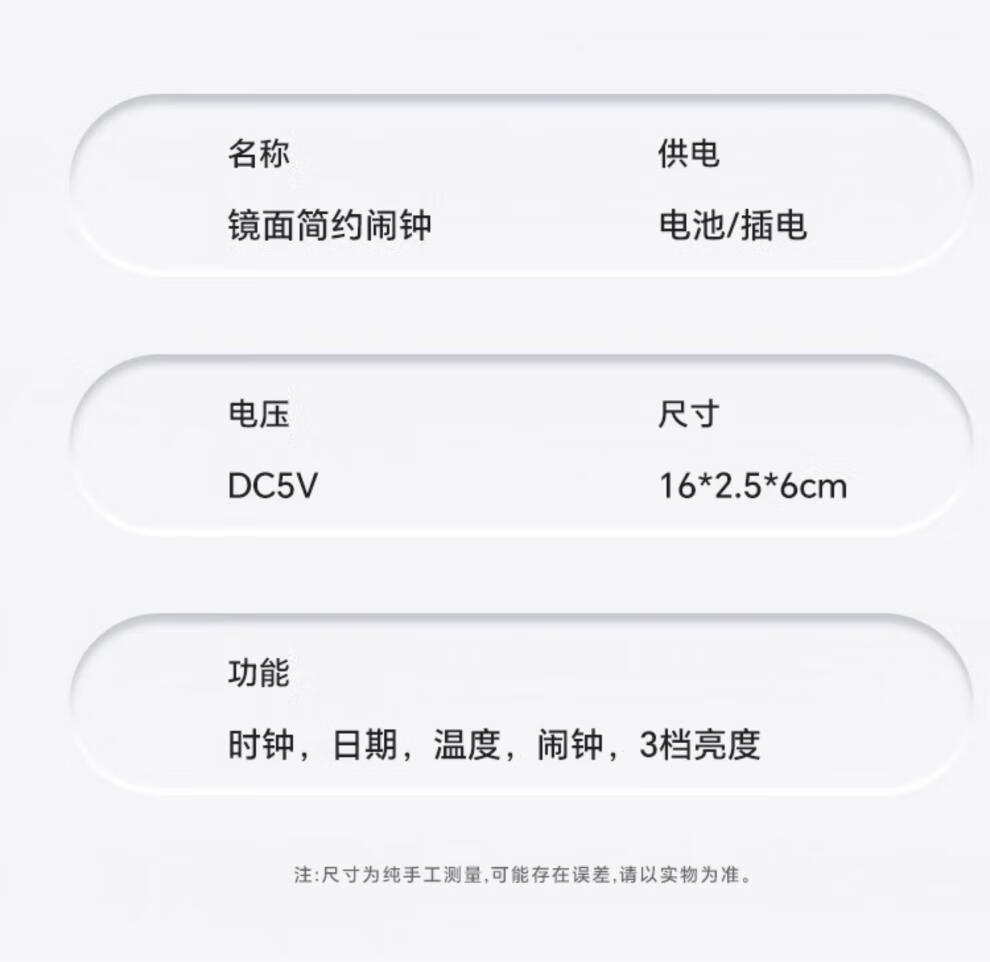 名称
镜面简约闹钟

供电
电池/插电

电压
DC5V

尺寸
16*2.5*6cm

功能
时钟，日期，温度，闹钟，3档亮度

注:尺寸为纯手工测量,可能存在误差,请以实物为准。