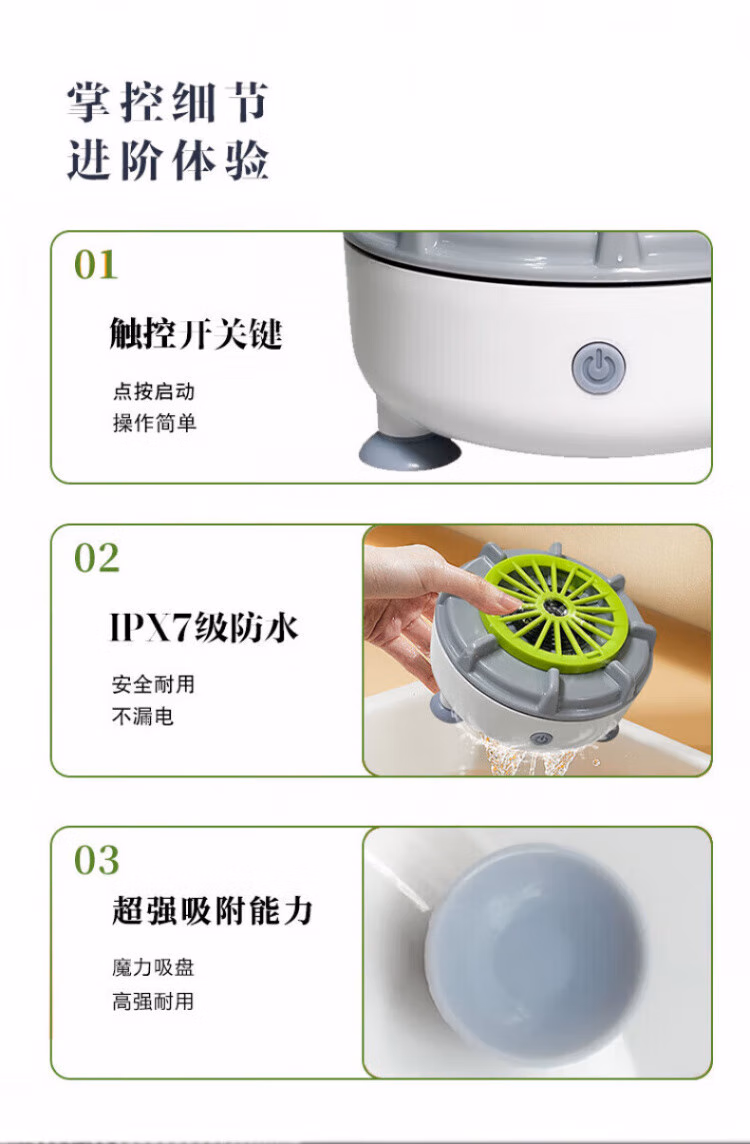 掌控细节
进阶体验

01

触控开关键

点按启动
操作简单

02

IPX7级防水

安全耐用
不漏电

03

超强吸附能力

魔力吸盘
高强耐用