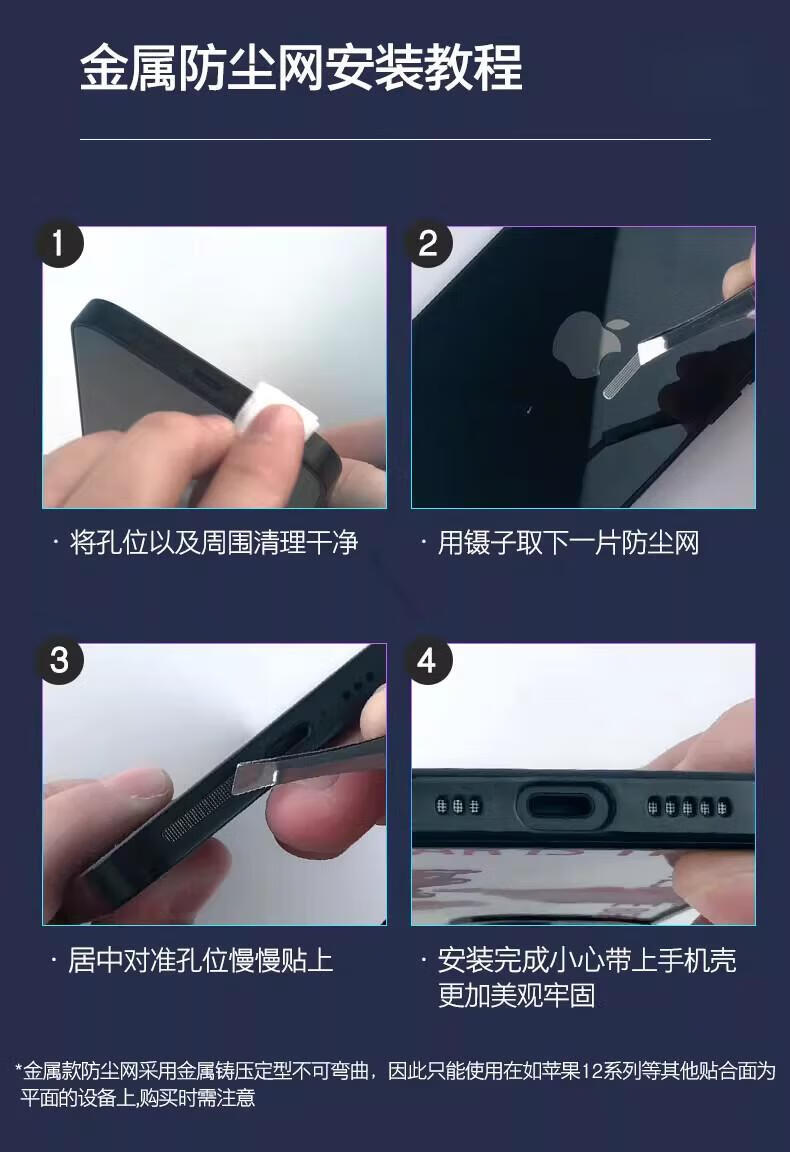 金属防尘网安装教程

1

· 将孔位以及周围清理干净

2

· 用镊子取下一片防尘网

3

· 居中对准孔位慢慢贴上

4

· 安装完成小心带上手机壳更加美观牢固

*金属款防尘网采用金属铸压定型不可弯曲，因此只能使用在如苹果12系列等其他贴合面为平面的设备上,购买时需注意