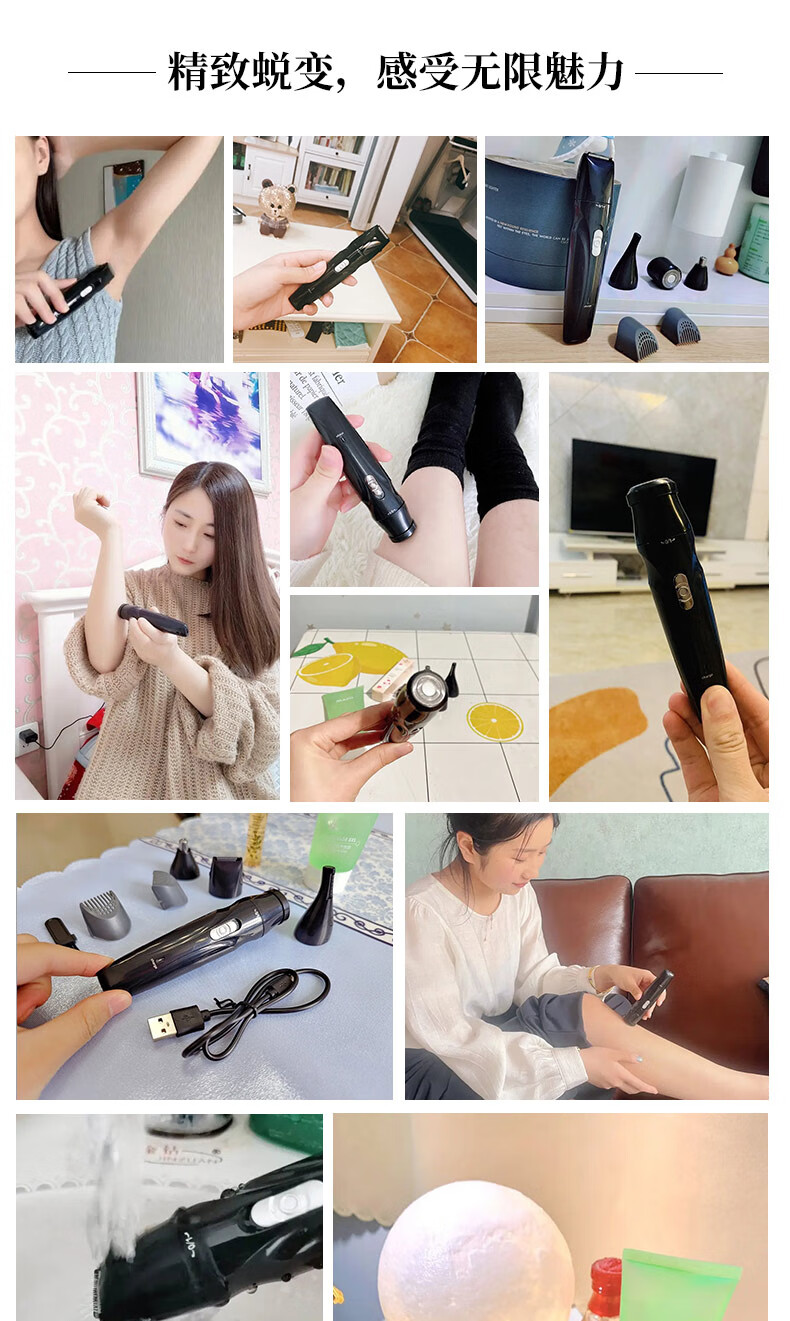 精致蜕变，感受无限魅力