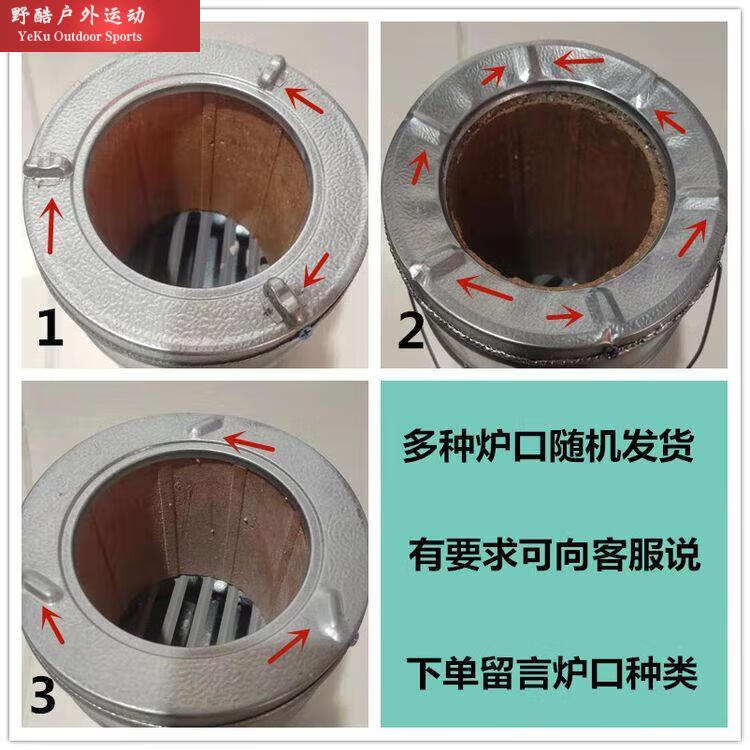 野酷户外运动
YeKu Outdoor Sports

1

2

3

多种炉口随机发货

有要求可向客服说

下单留言炉口种类