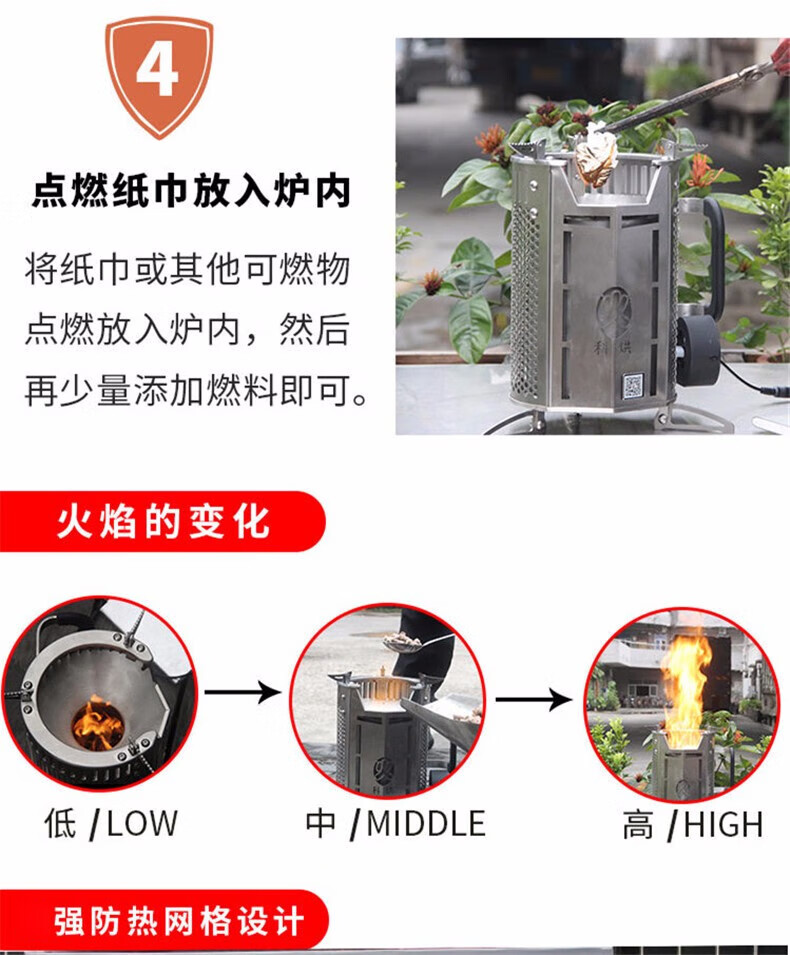 4

点燃纸巾放入炉内

将纸巾或其他可燃物点燃放入炉内，然后再少量添加燃料即可。

科烘

火焰的变化

低 /LOW

中 /MIDDLE

高 /HIGH

强防热网格设计