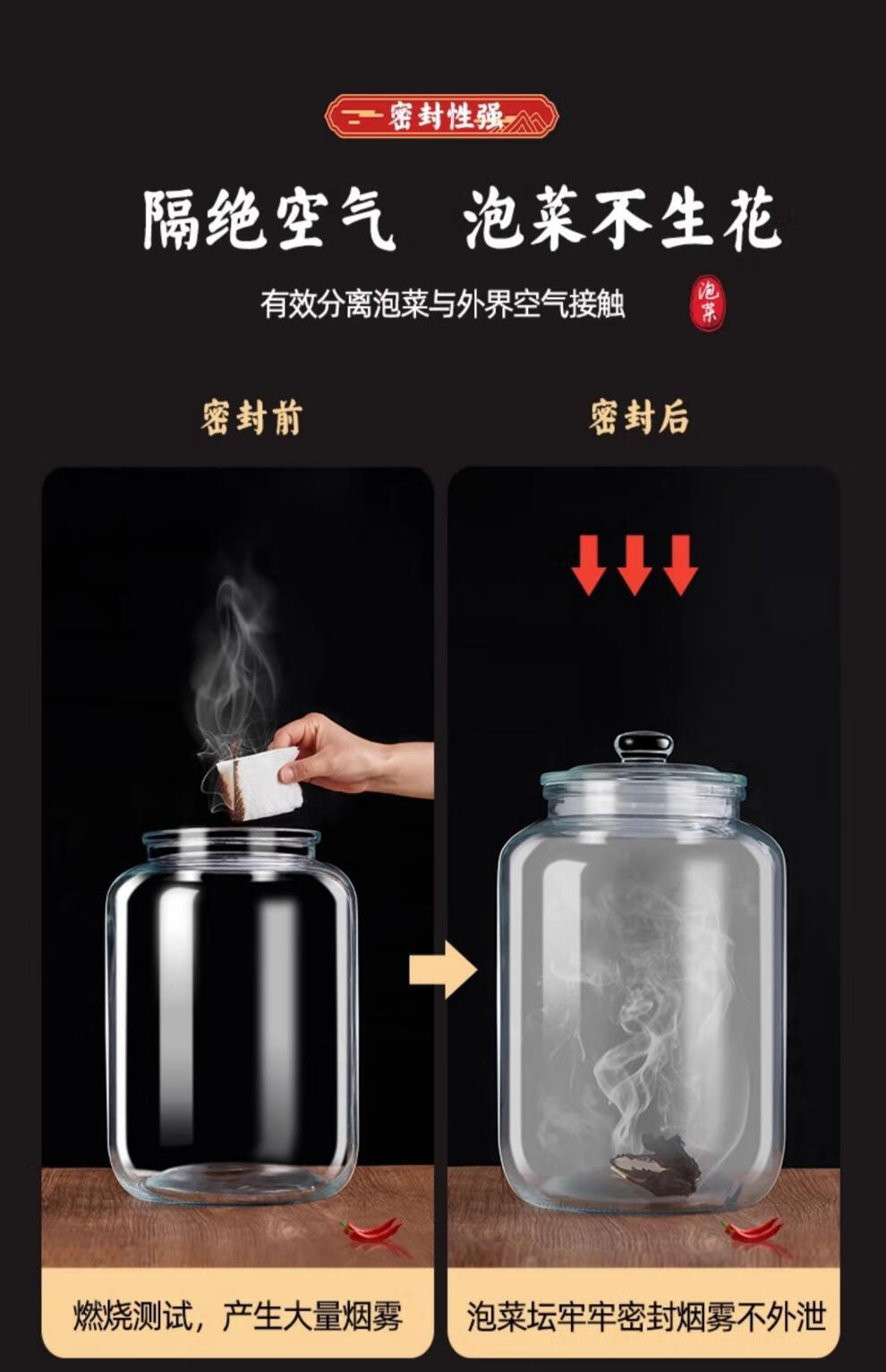 密封性强

隔绝空气　泡菜不生花

有效分离泡菜与外界空气接触

泡菜

密封前

密封后

燃烧测试，产生大量烟雾

泡菜坛牢牢密封烟雾不外泄